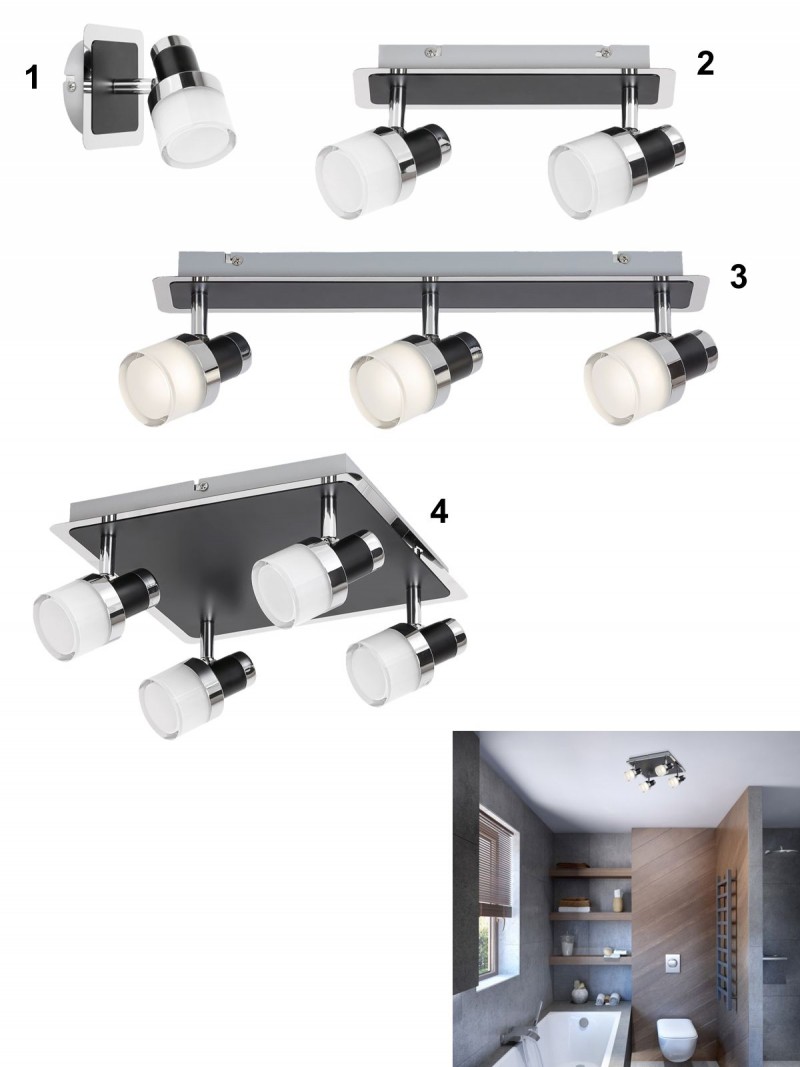 1

2

3

4