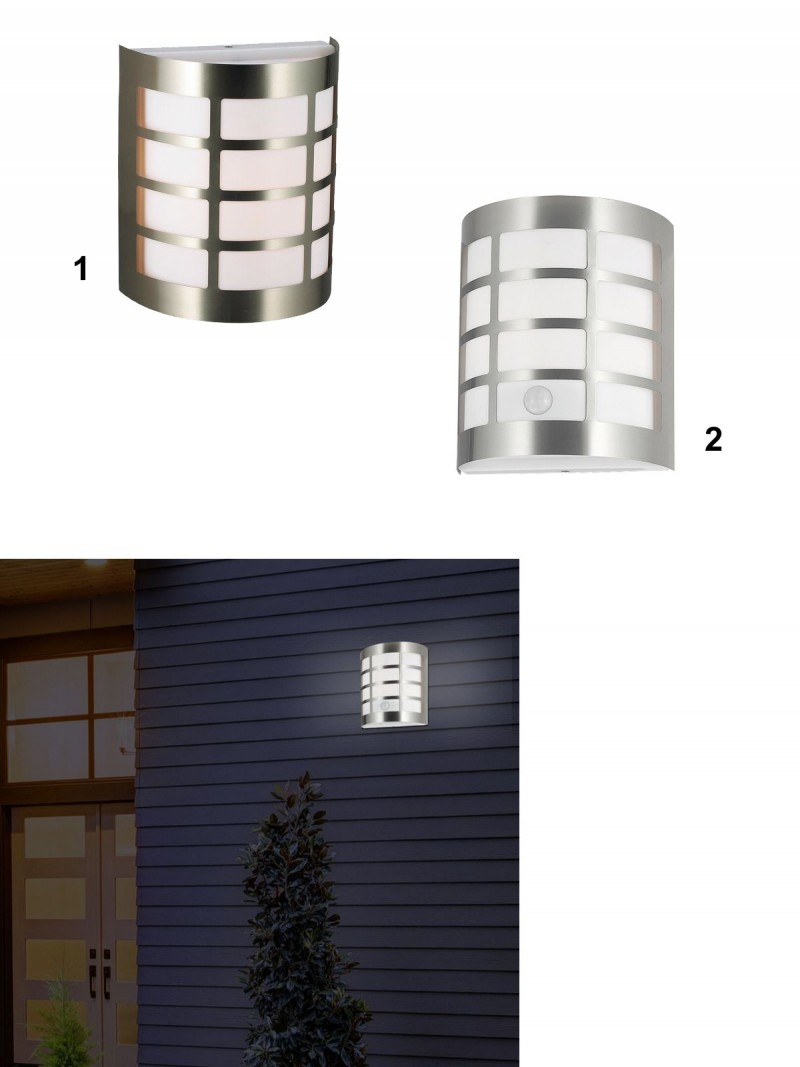 1

2