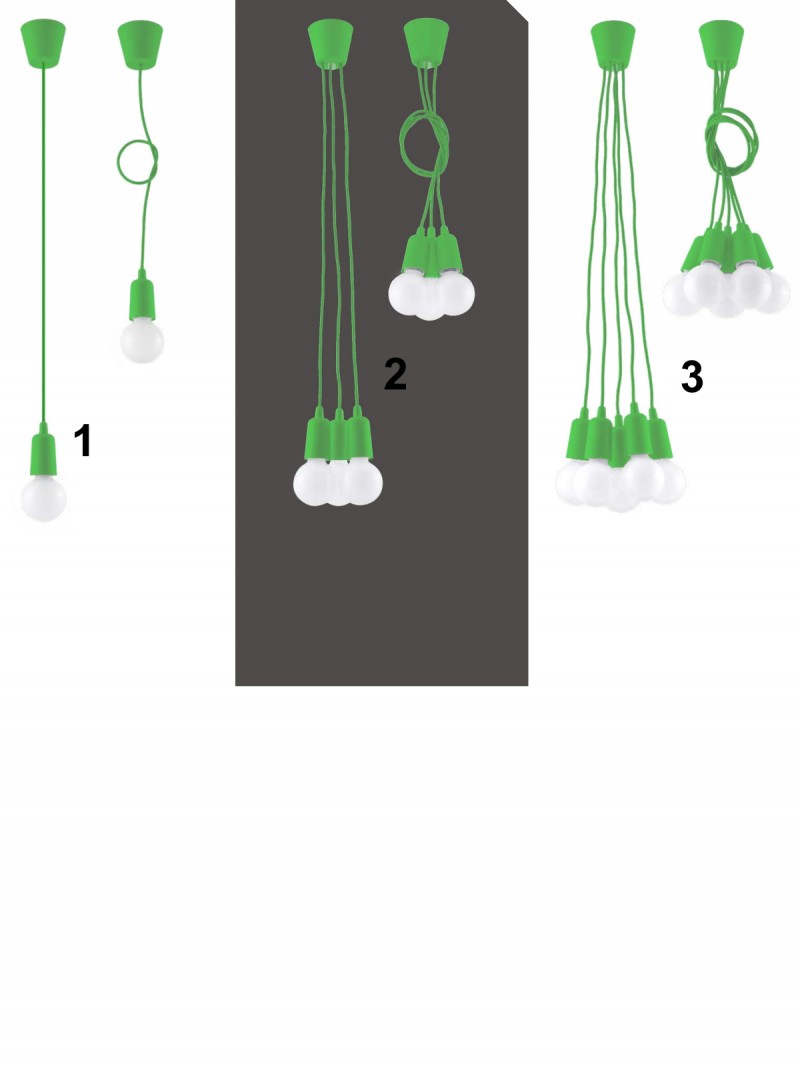 1

2

3