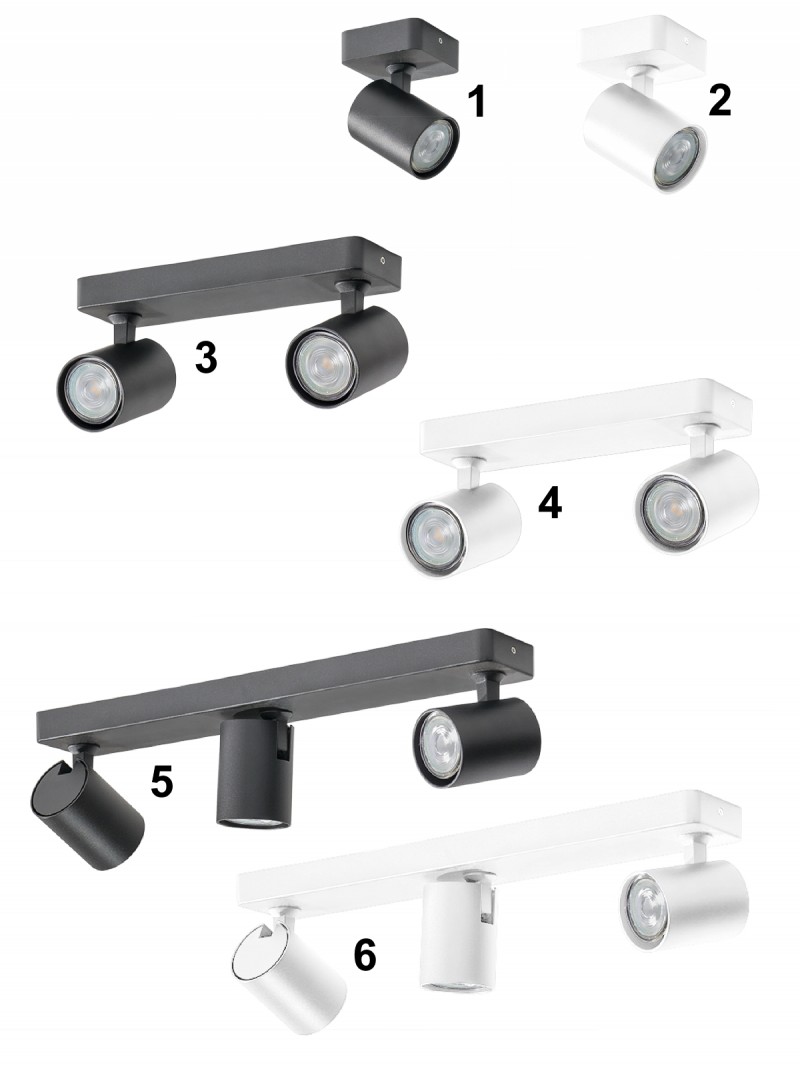 1
2
3
4
5
6