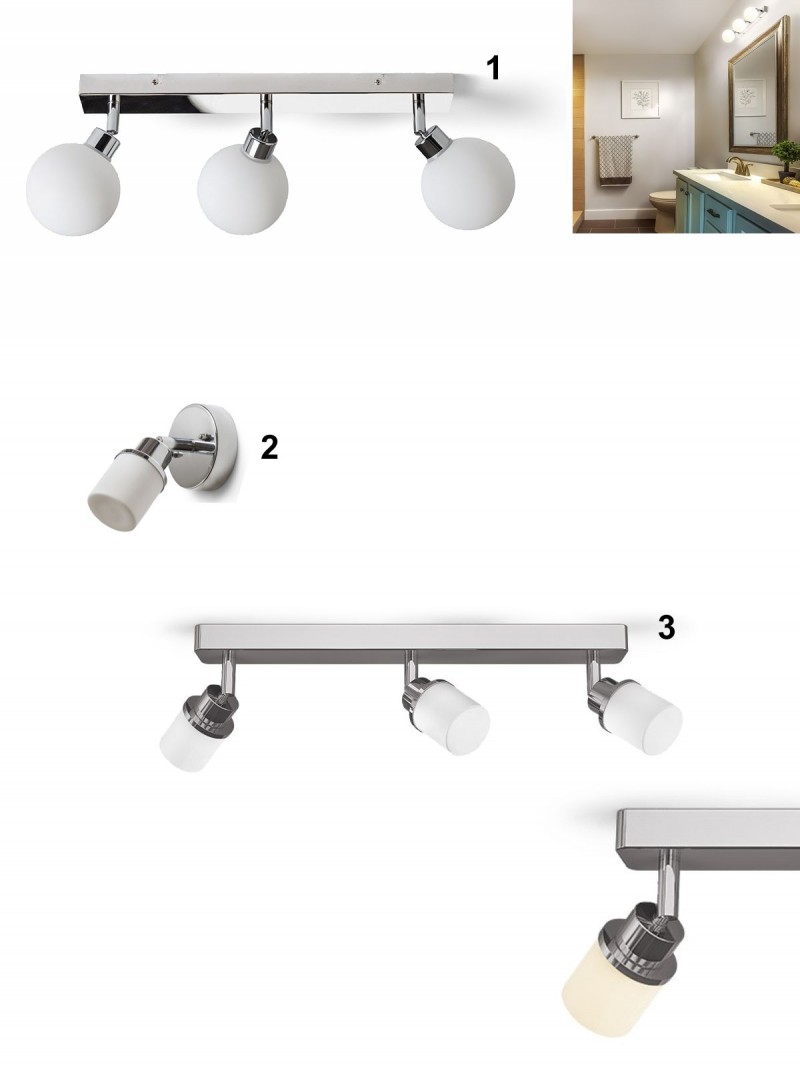 1

2

3