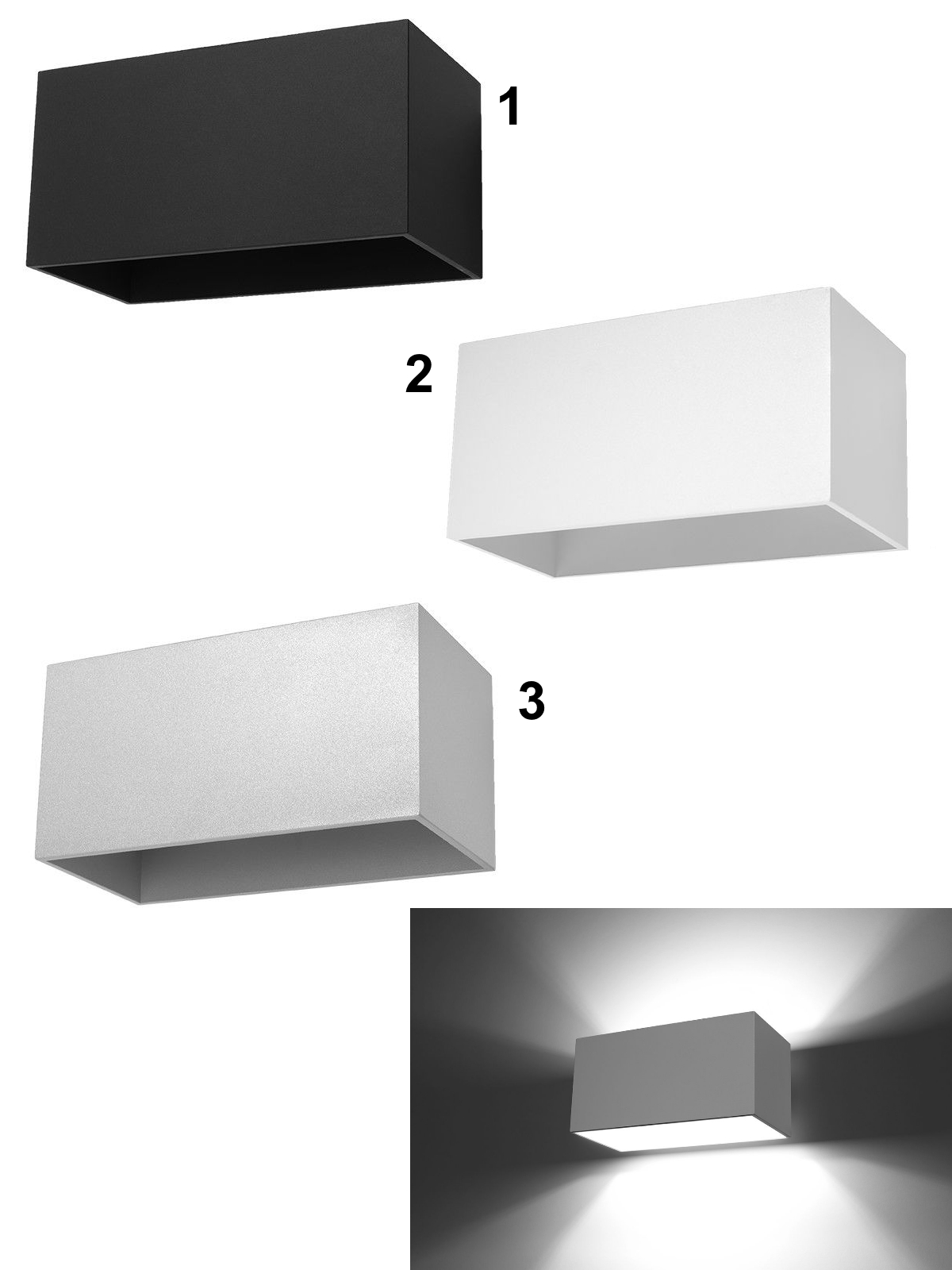 1

2

3