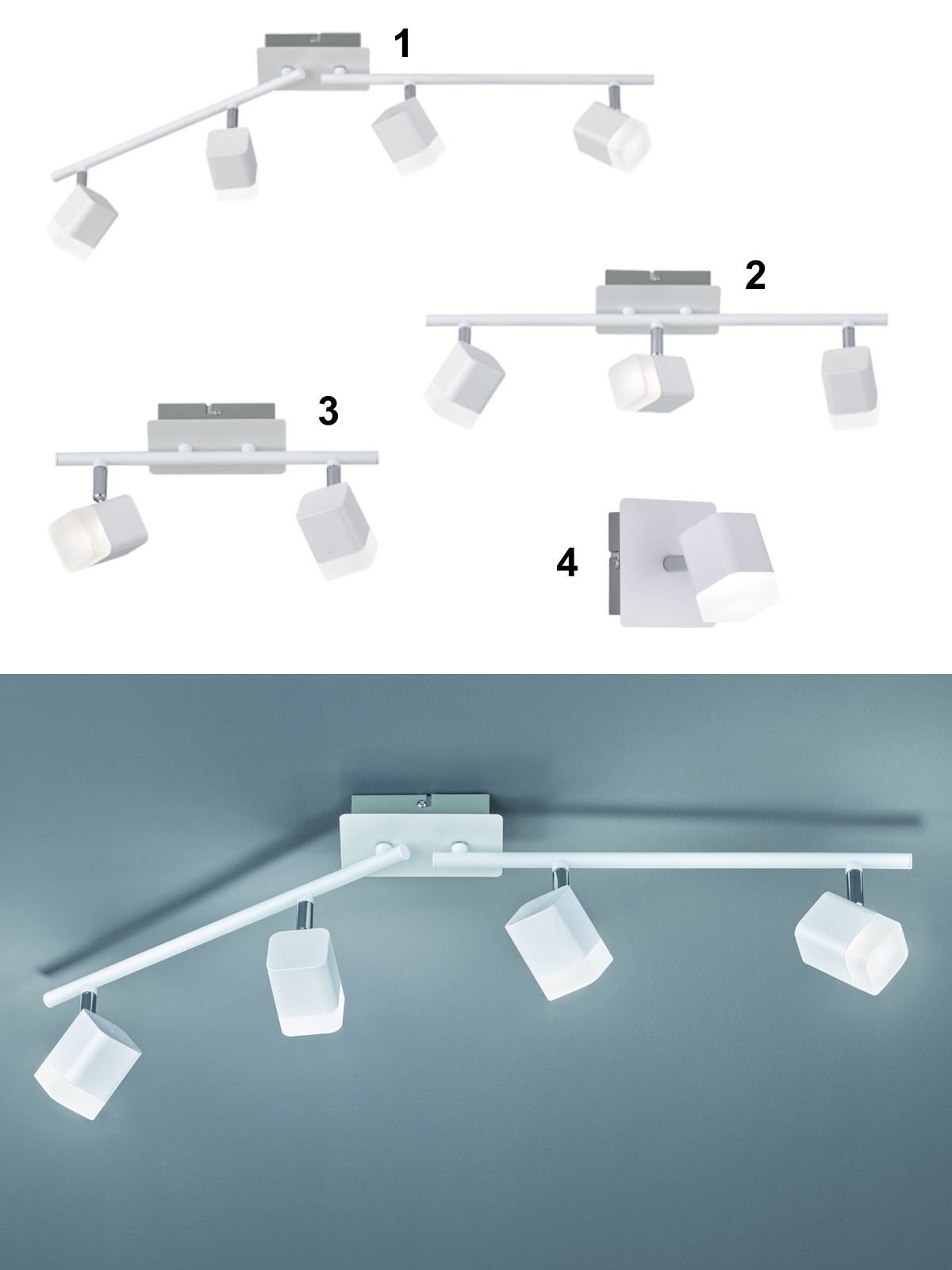 1

2

3

4