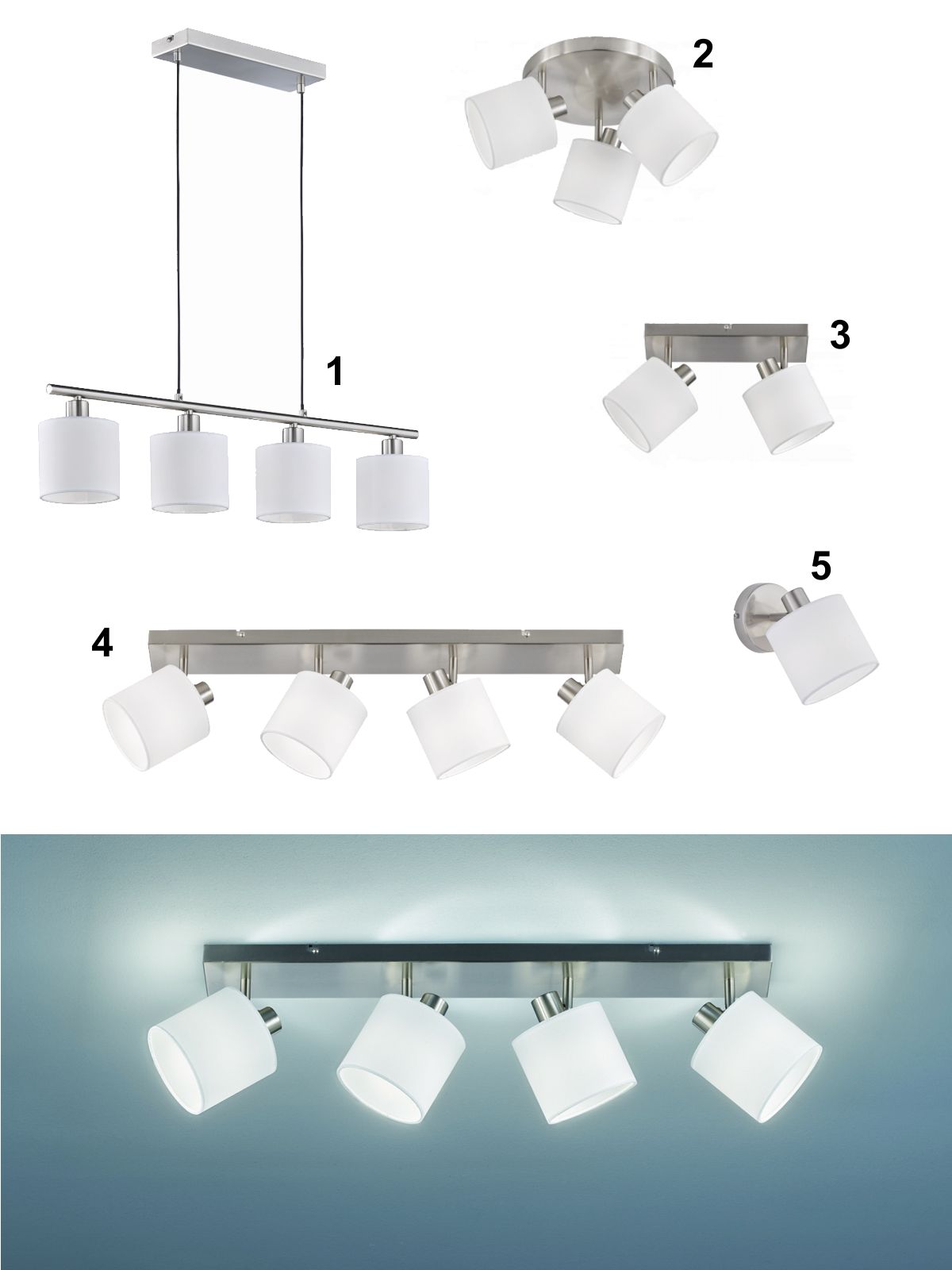 2

1

3

5

4