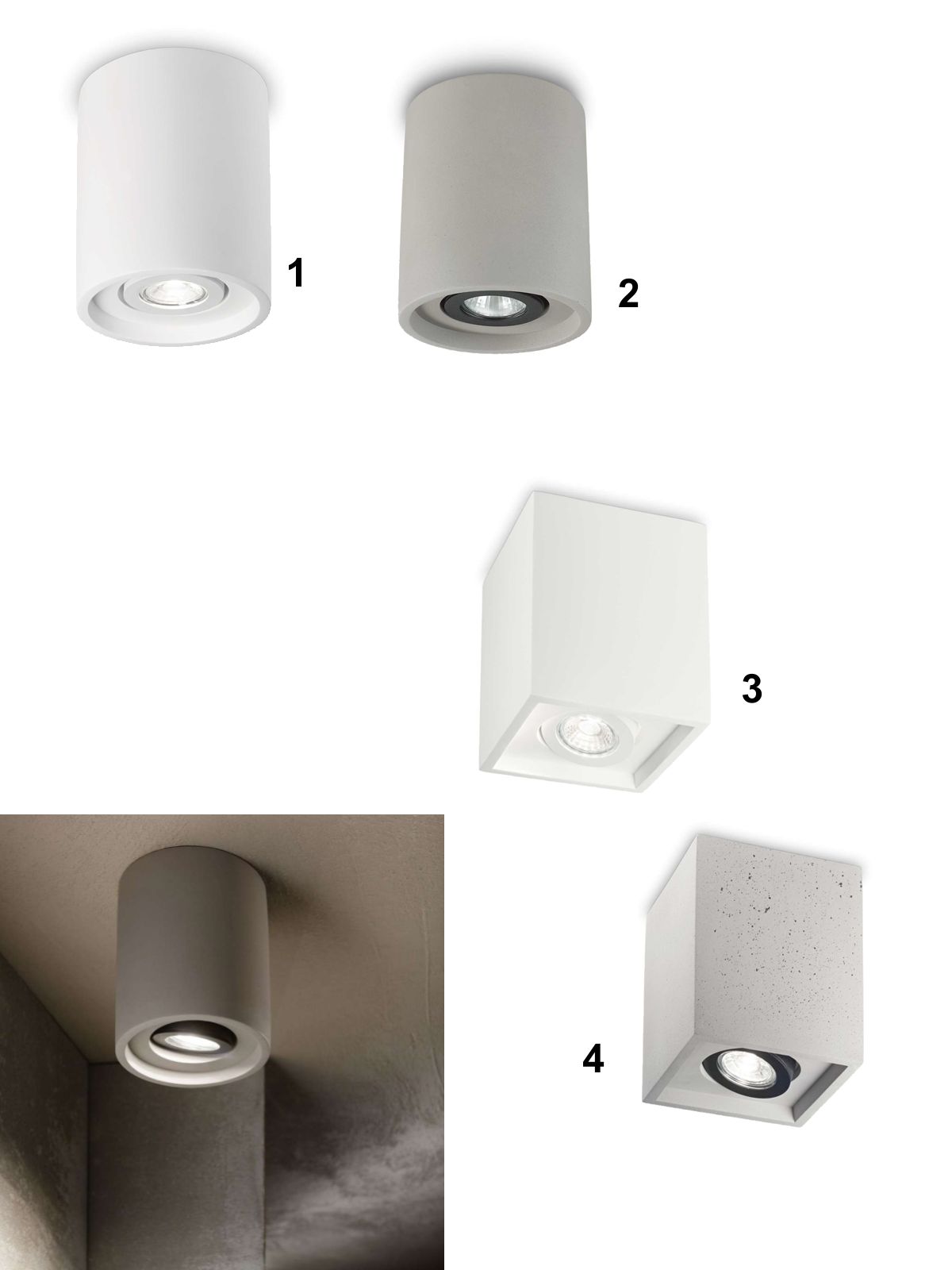 1

2

3

4