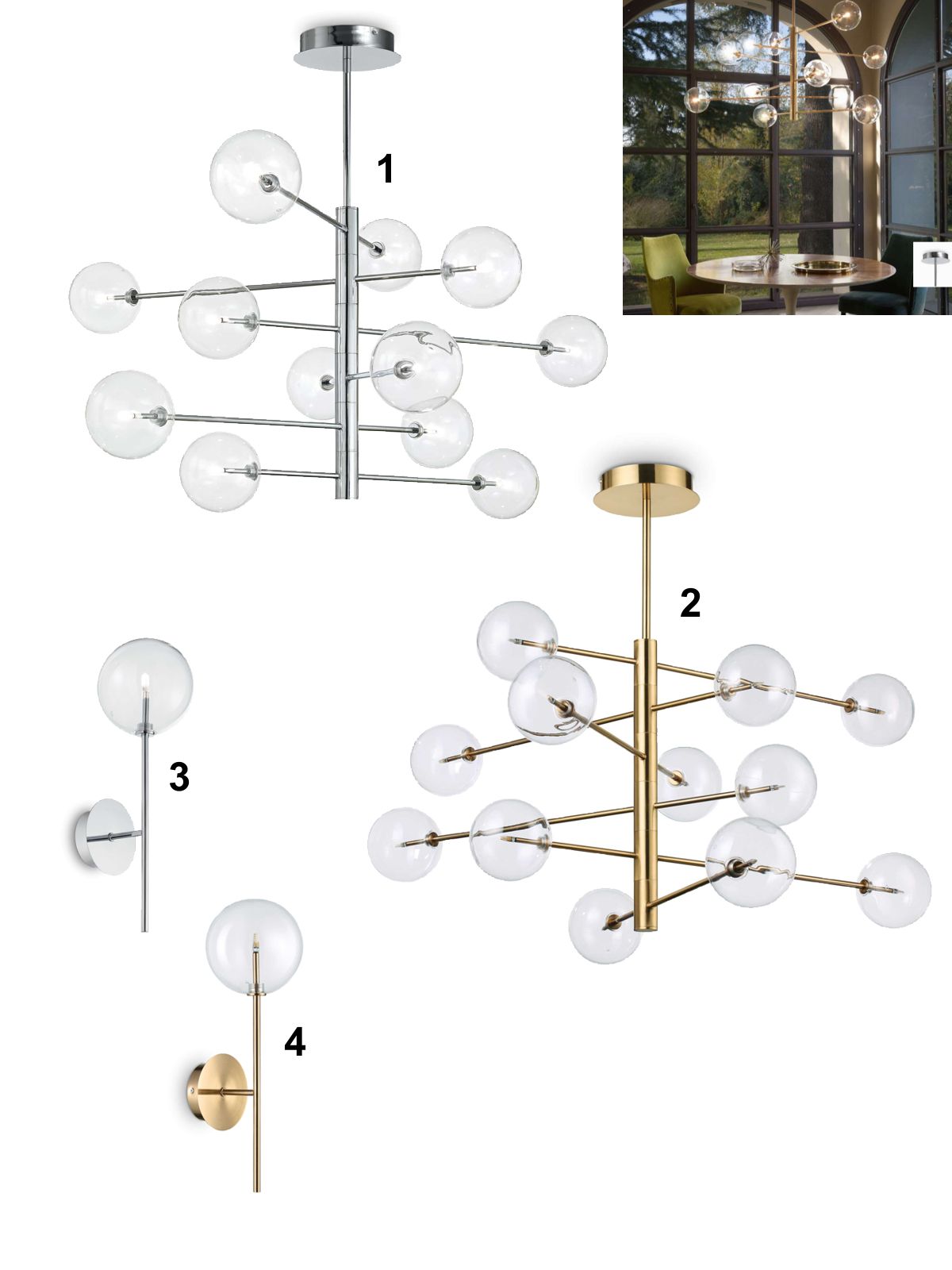 1

2

3

4