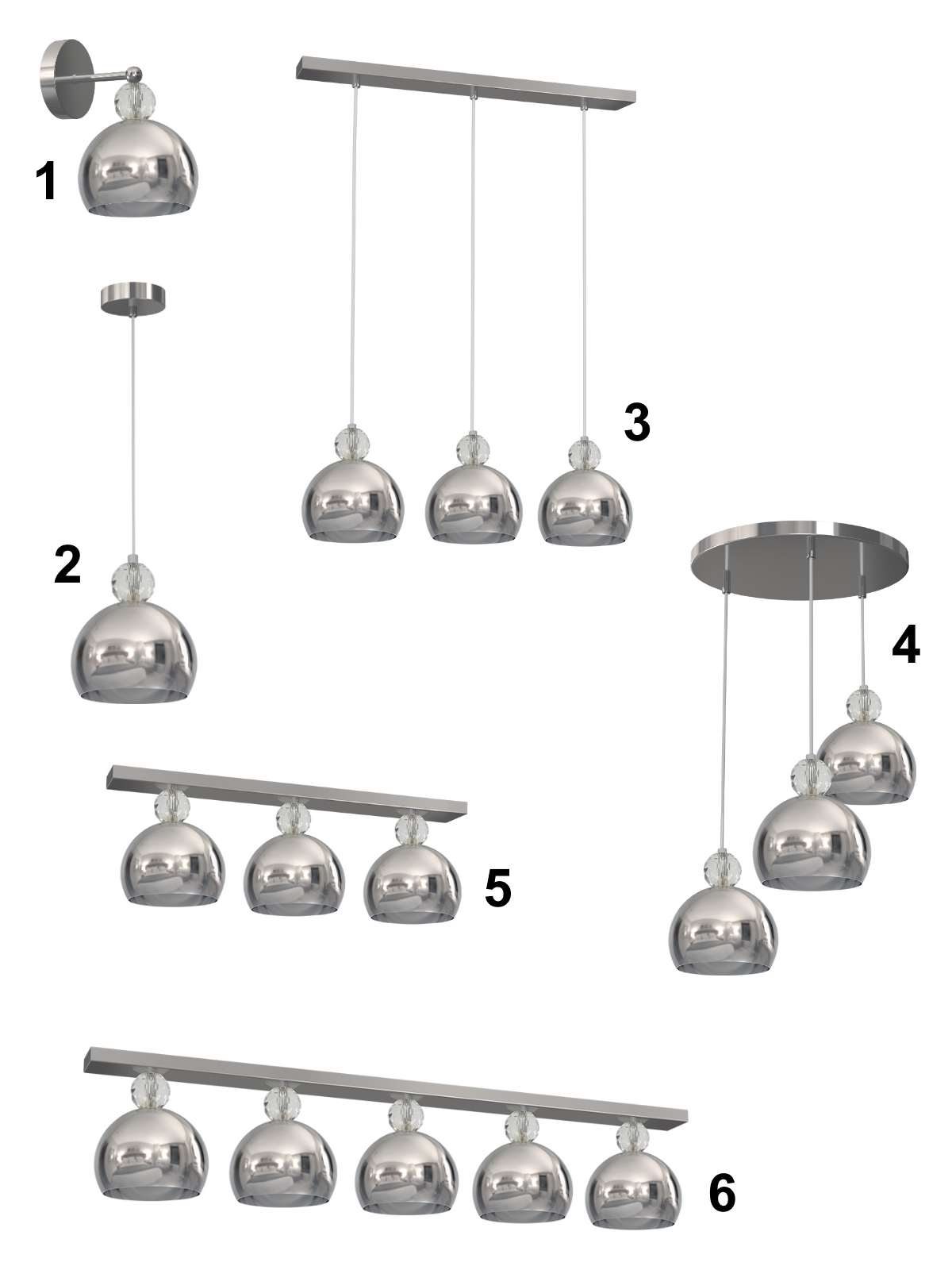 1

3

2

4

5

6