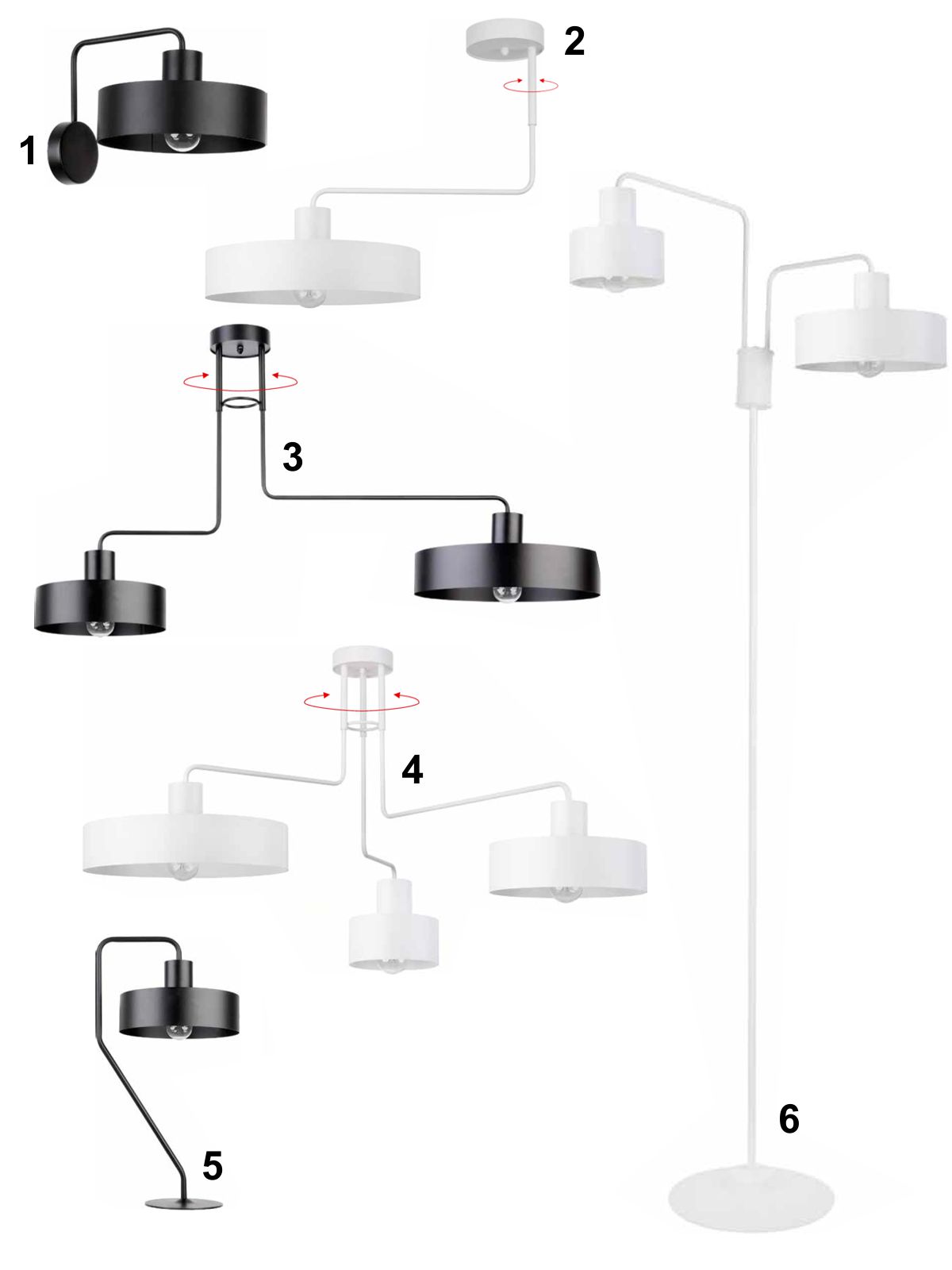 1

2

3

4

5

6