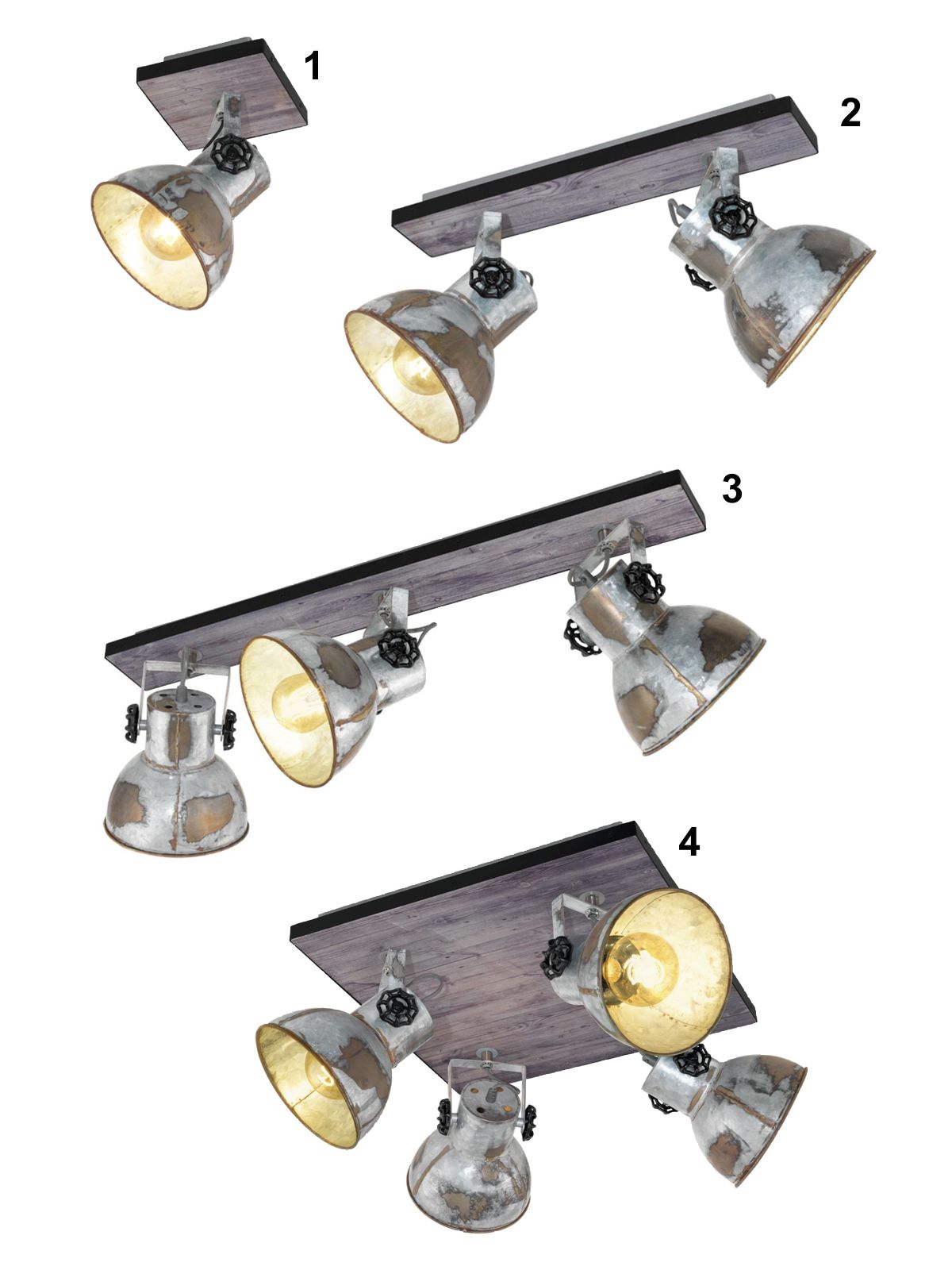 1

2

3

4