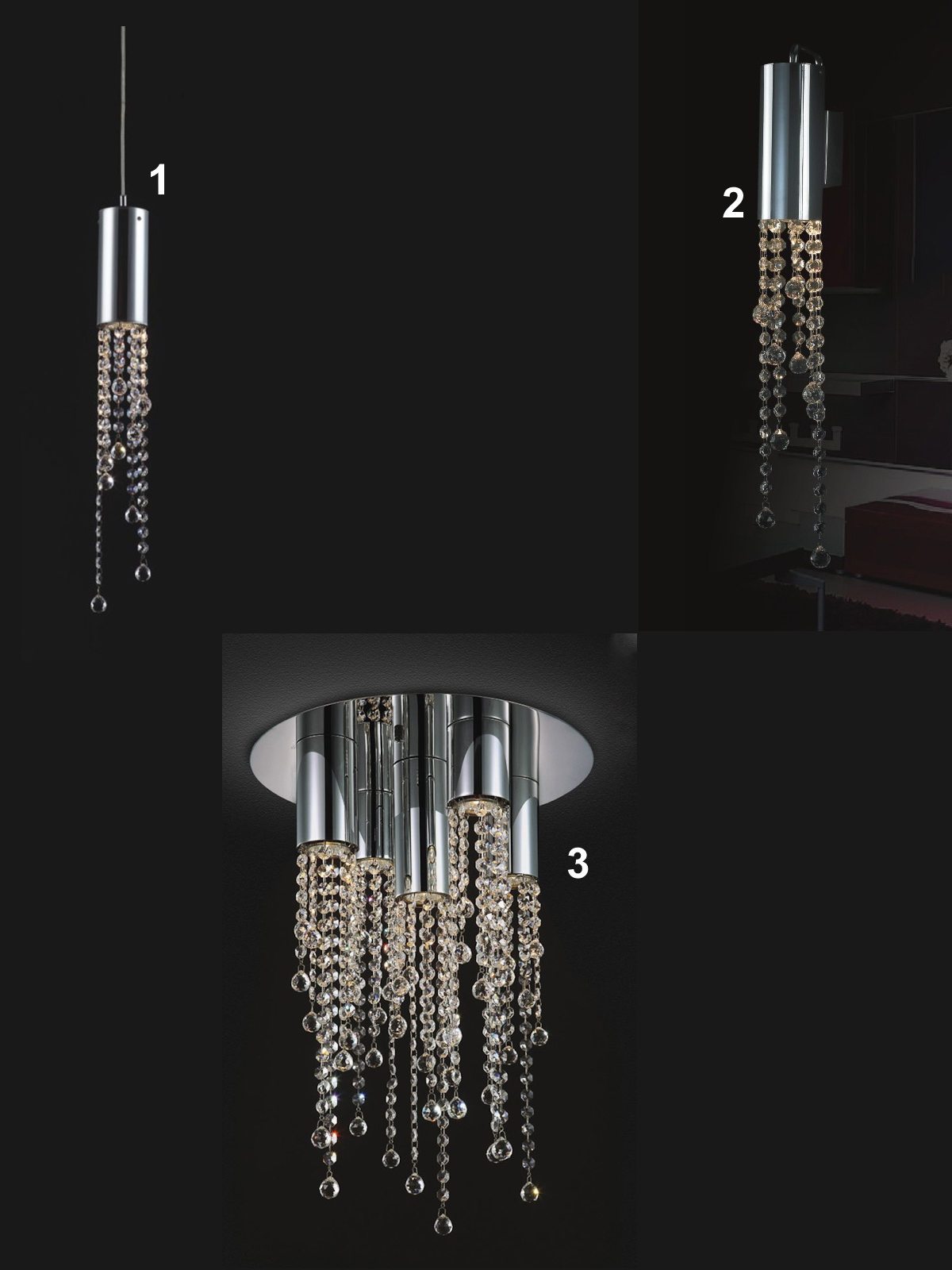 1

2

3