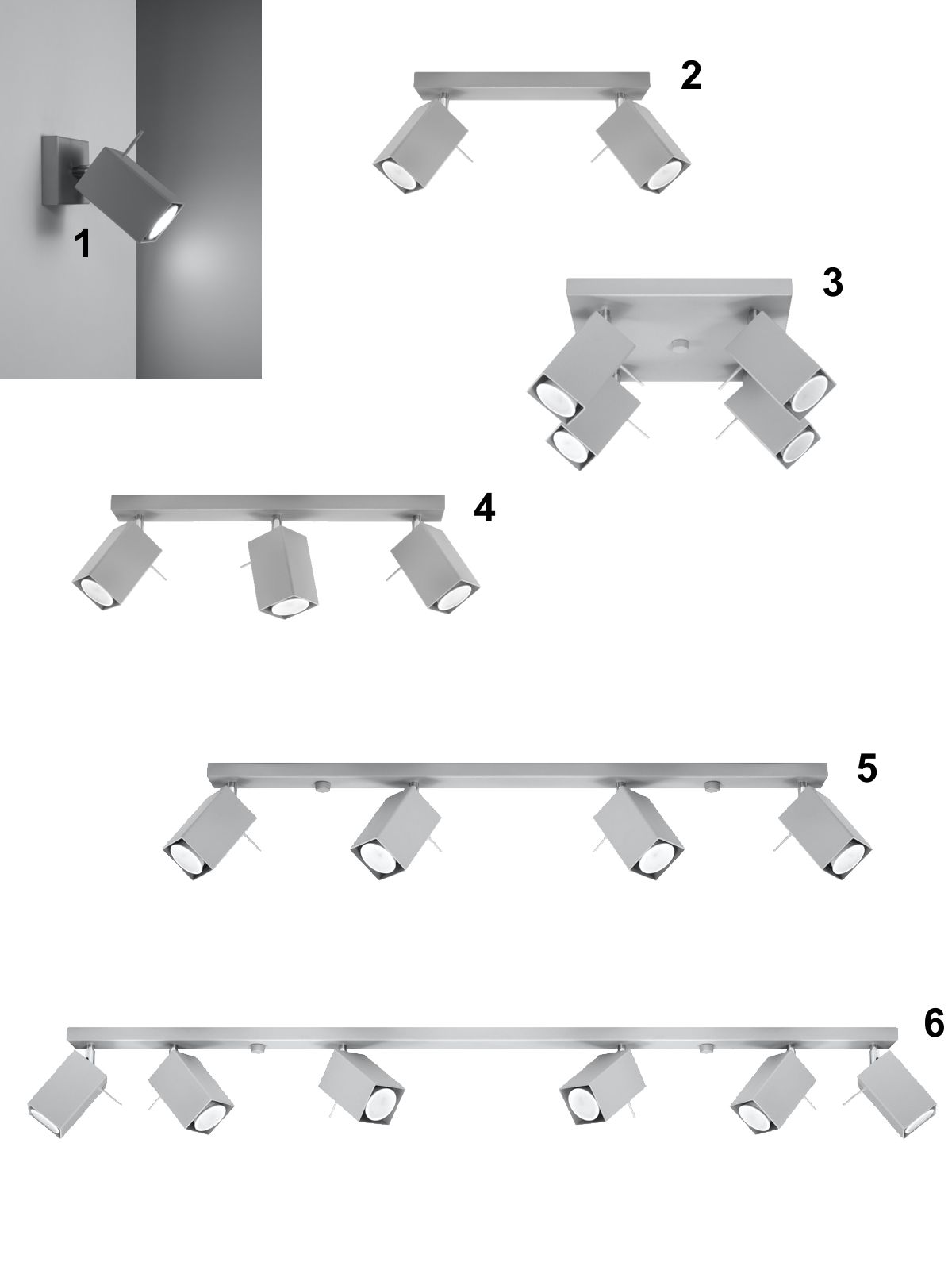 1

2

3

4

5

6