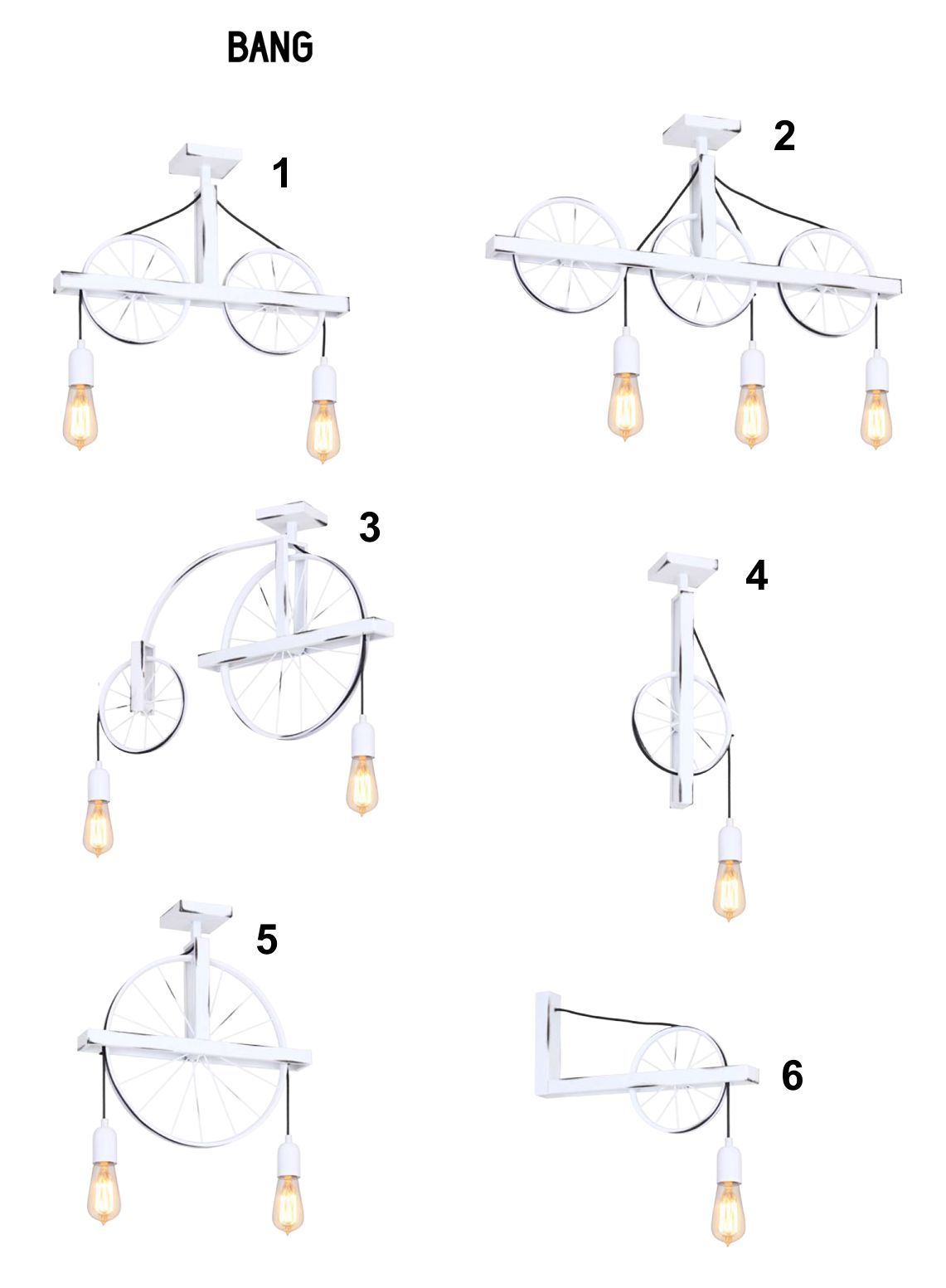 BANG

1

2

3

4

5

6