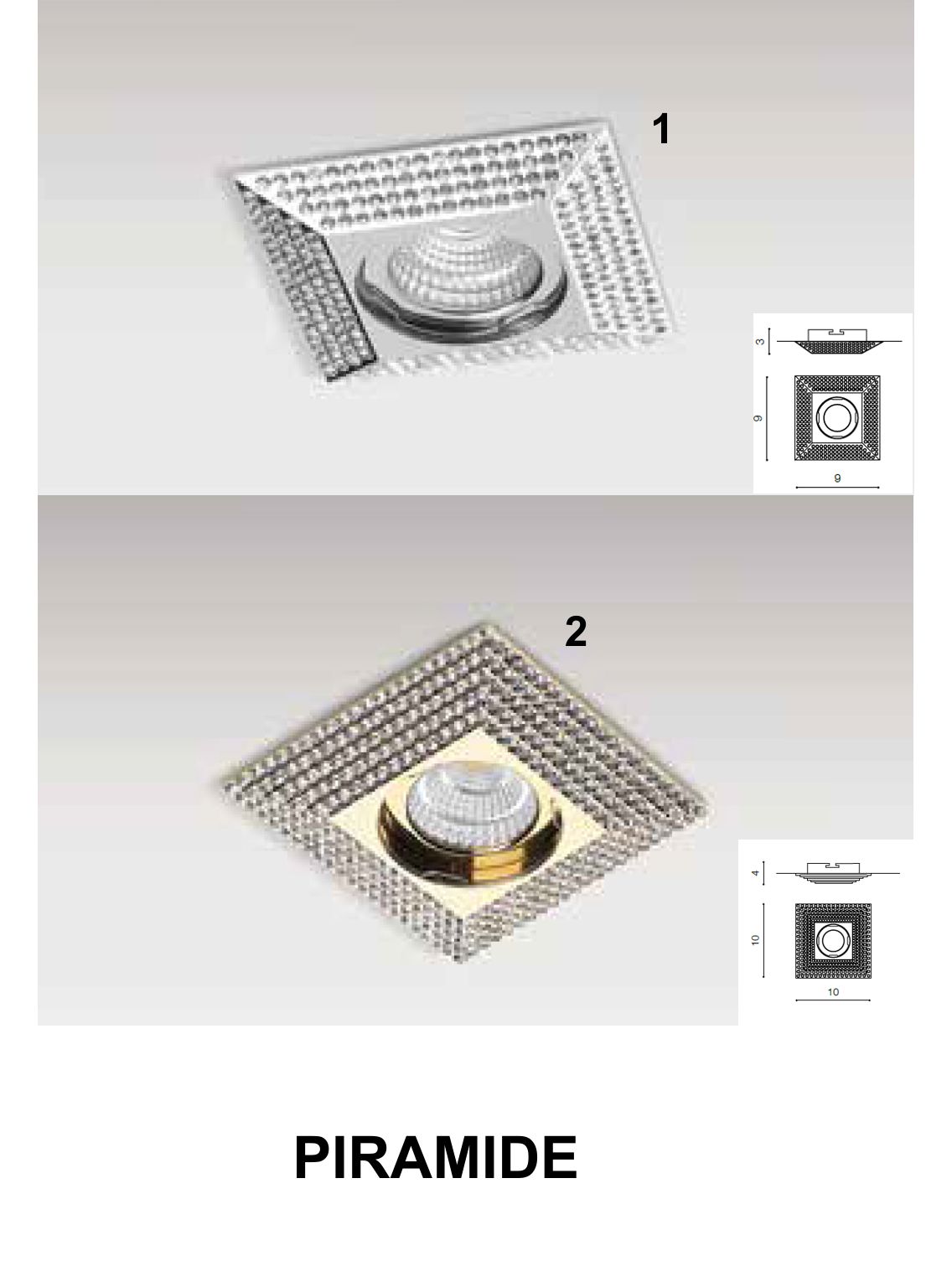 1

3

9

9

2

4

10

10

PIRAMIDE