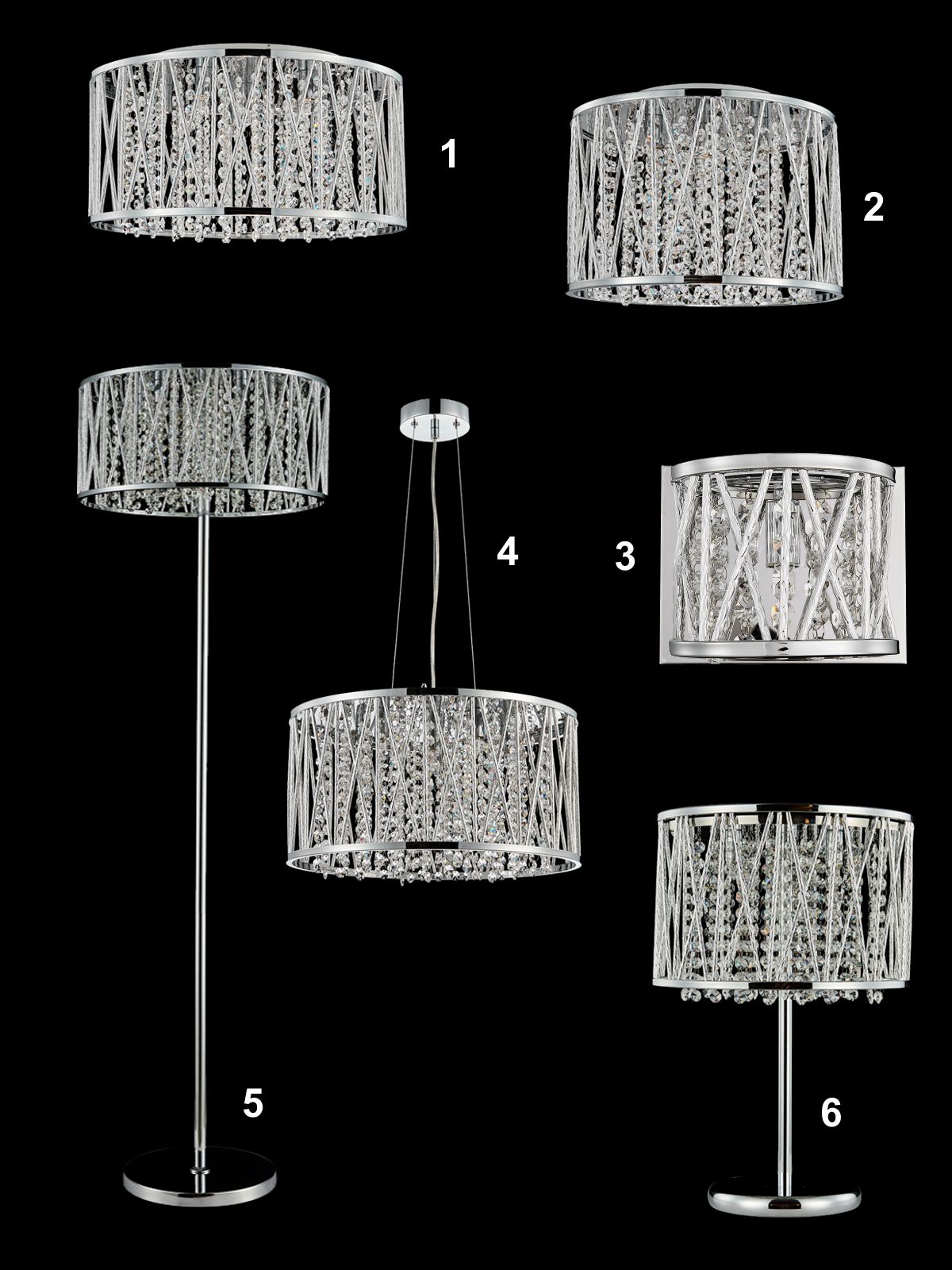 1

2

4

3

5

6