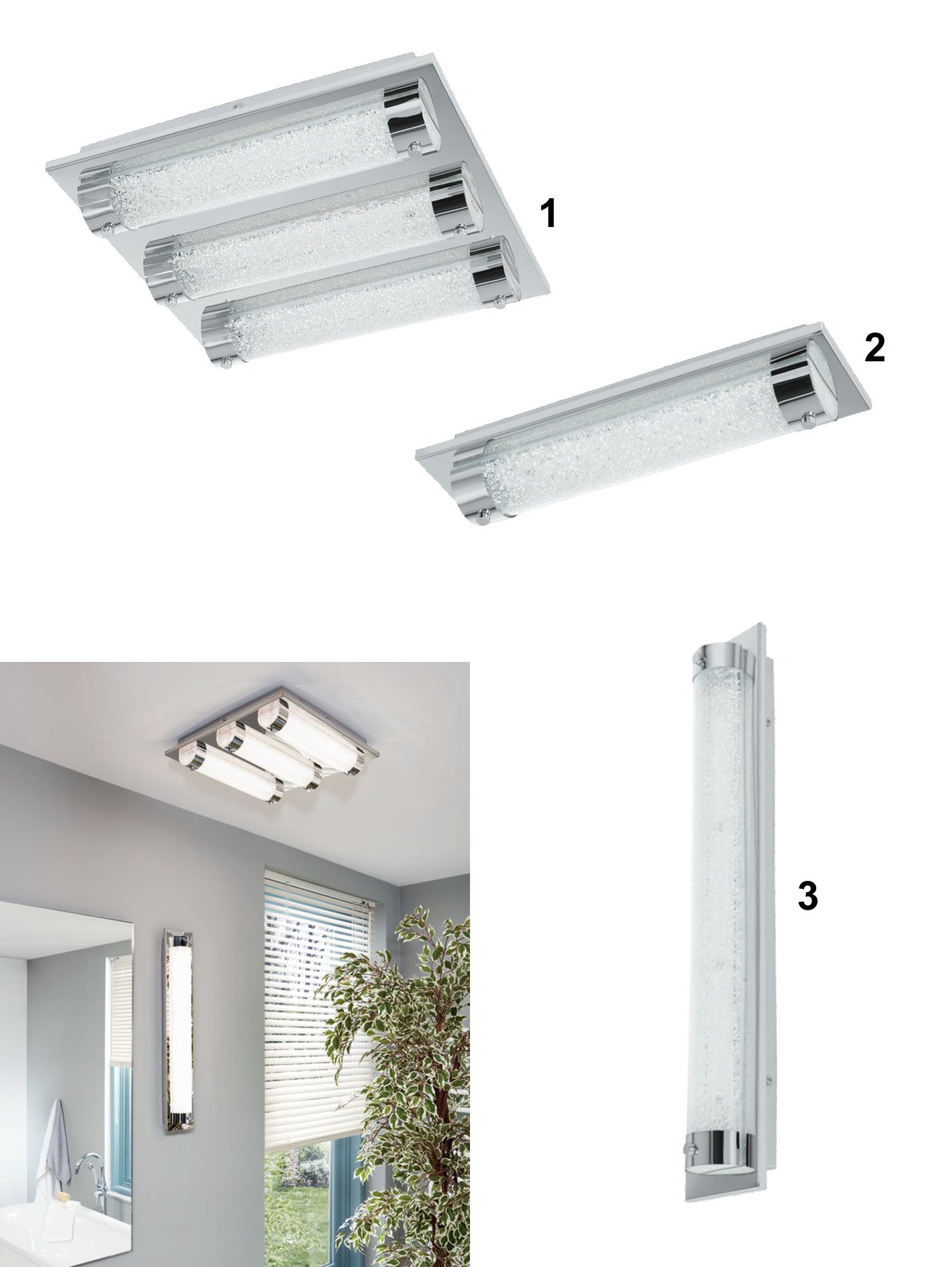 1

2

3