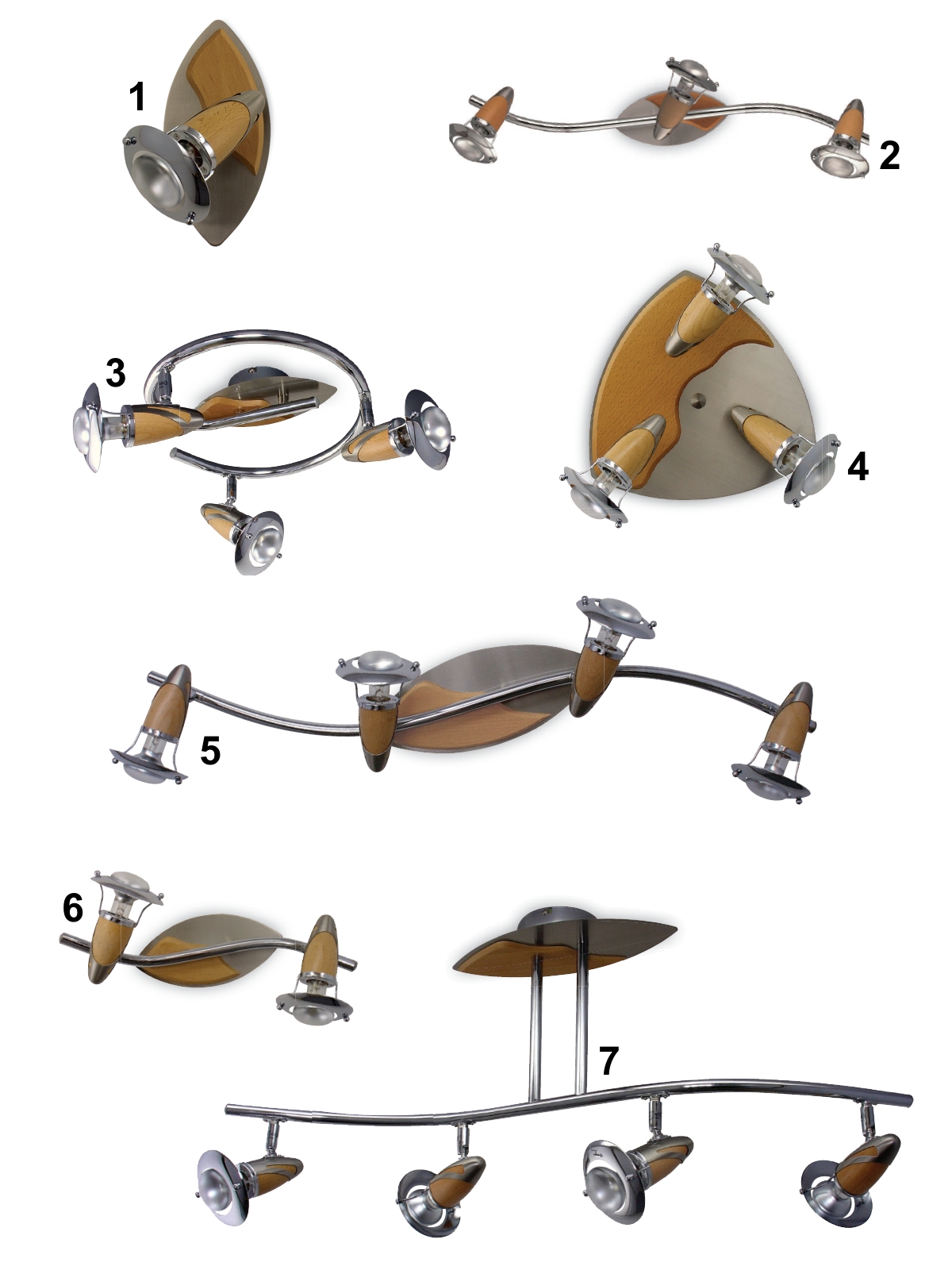 1

2

3

4

5

6

7