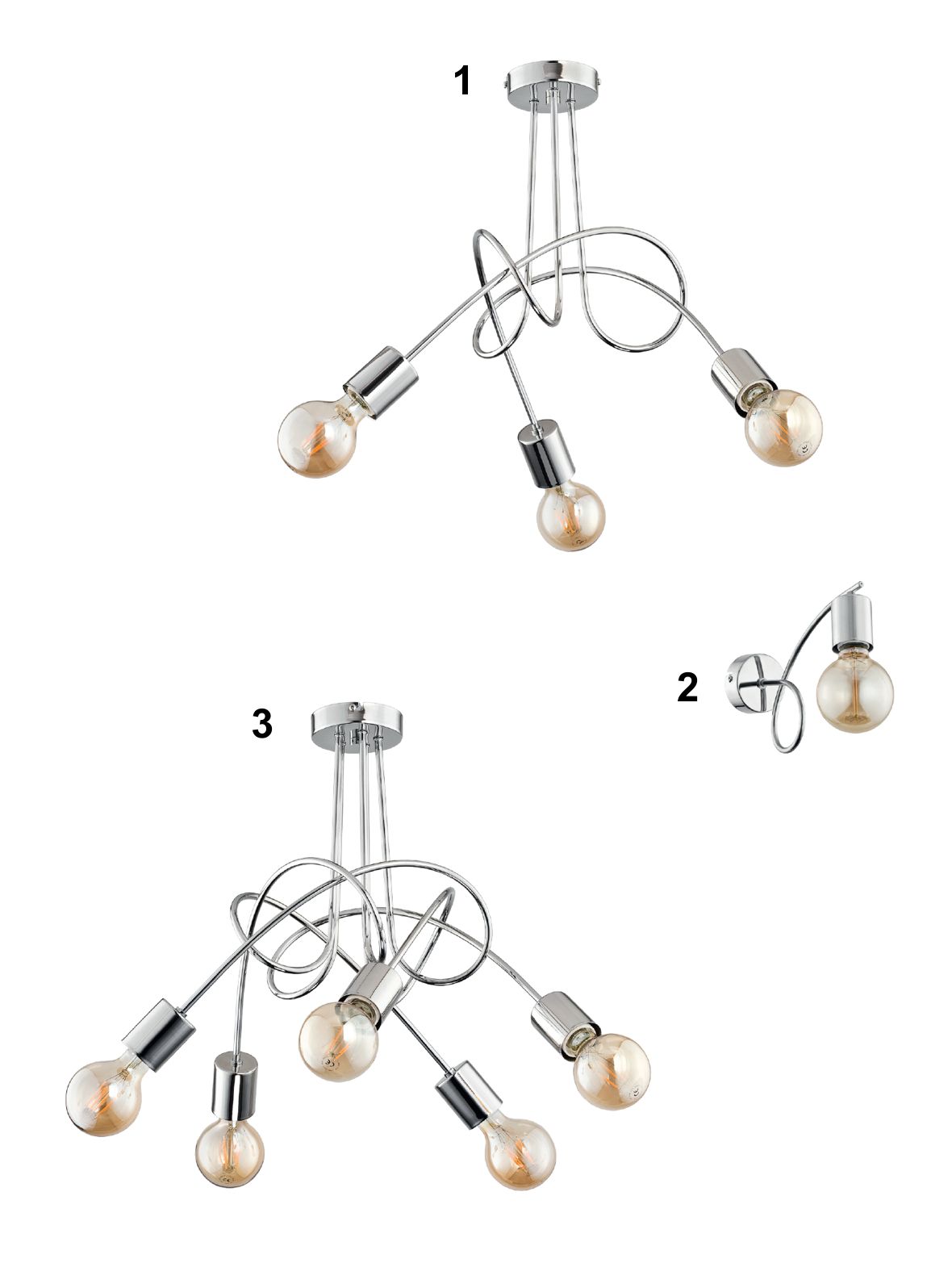 1

2

3