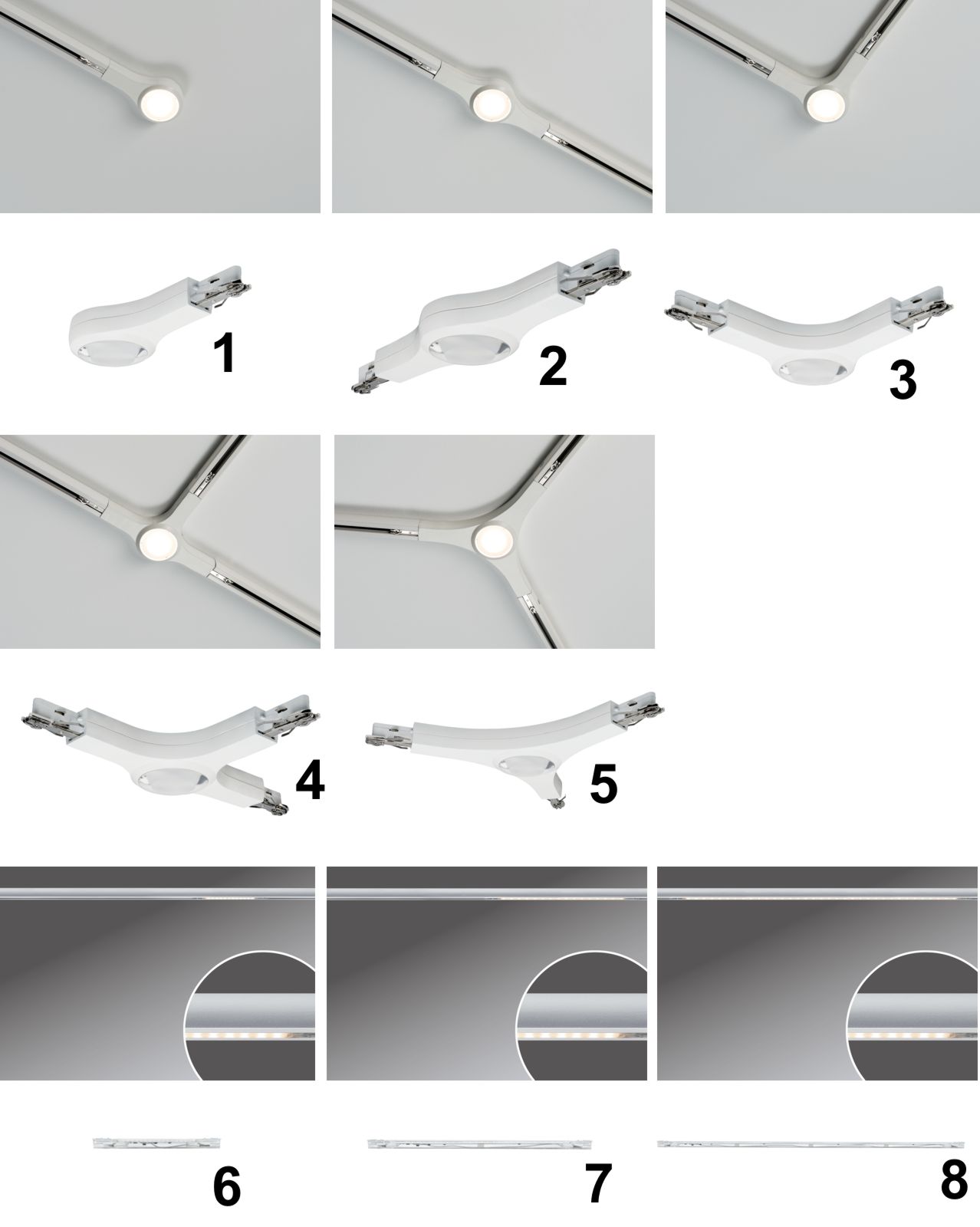 1

2

3

4

5

6

7

8