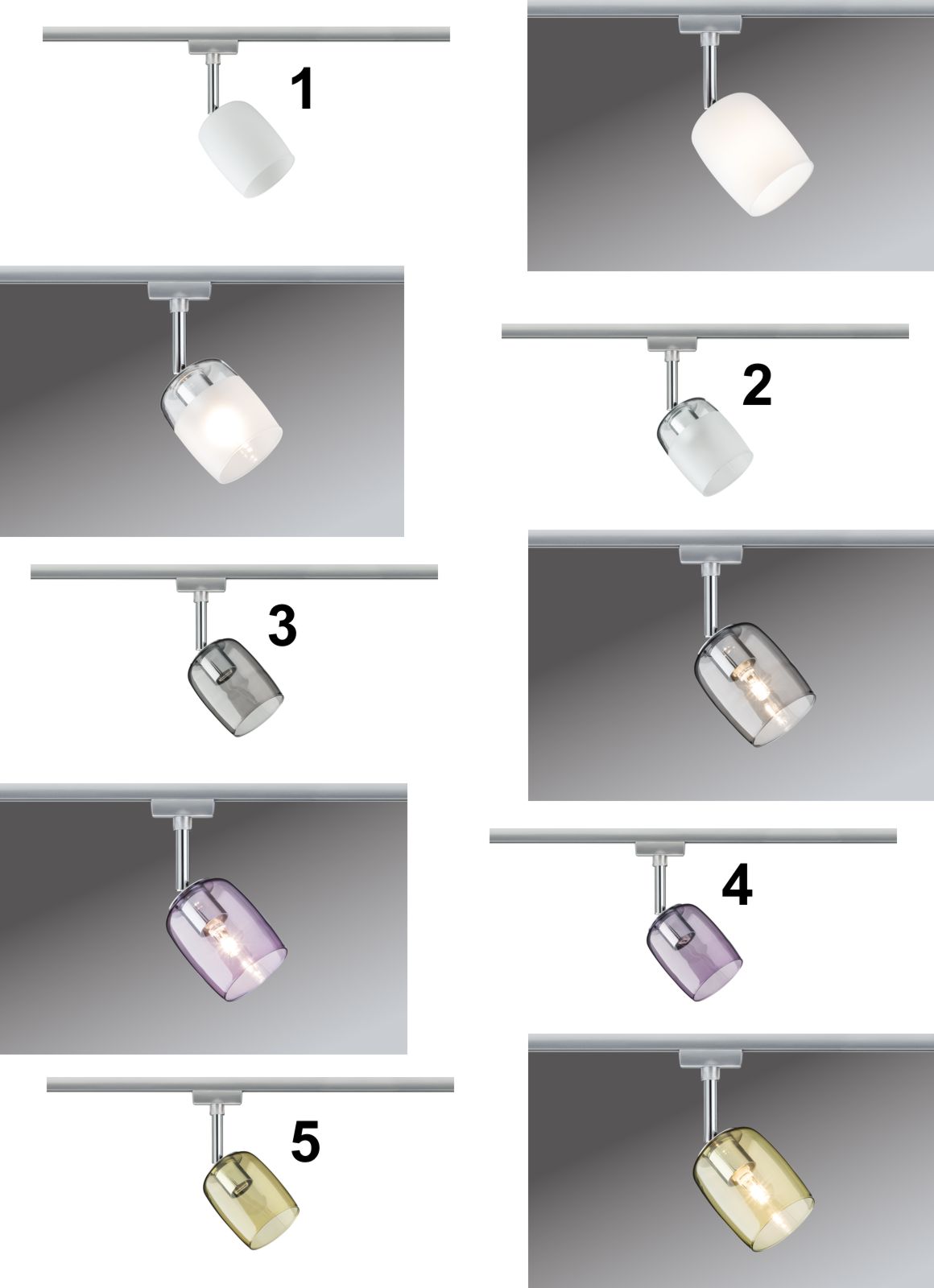 1

2

3

4

5