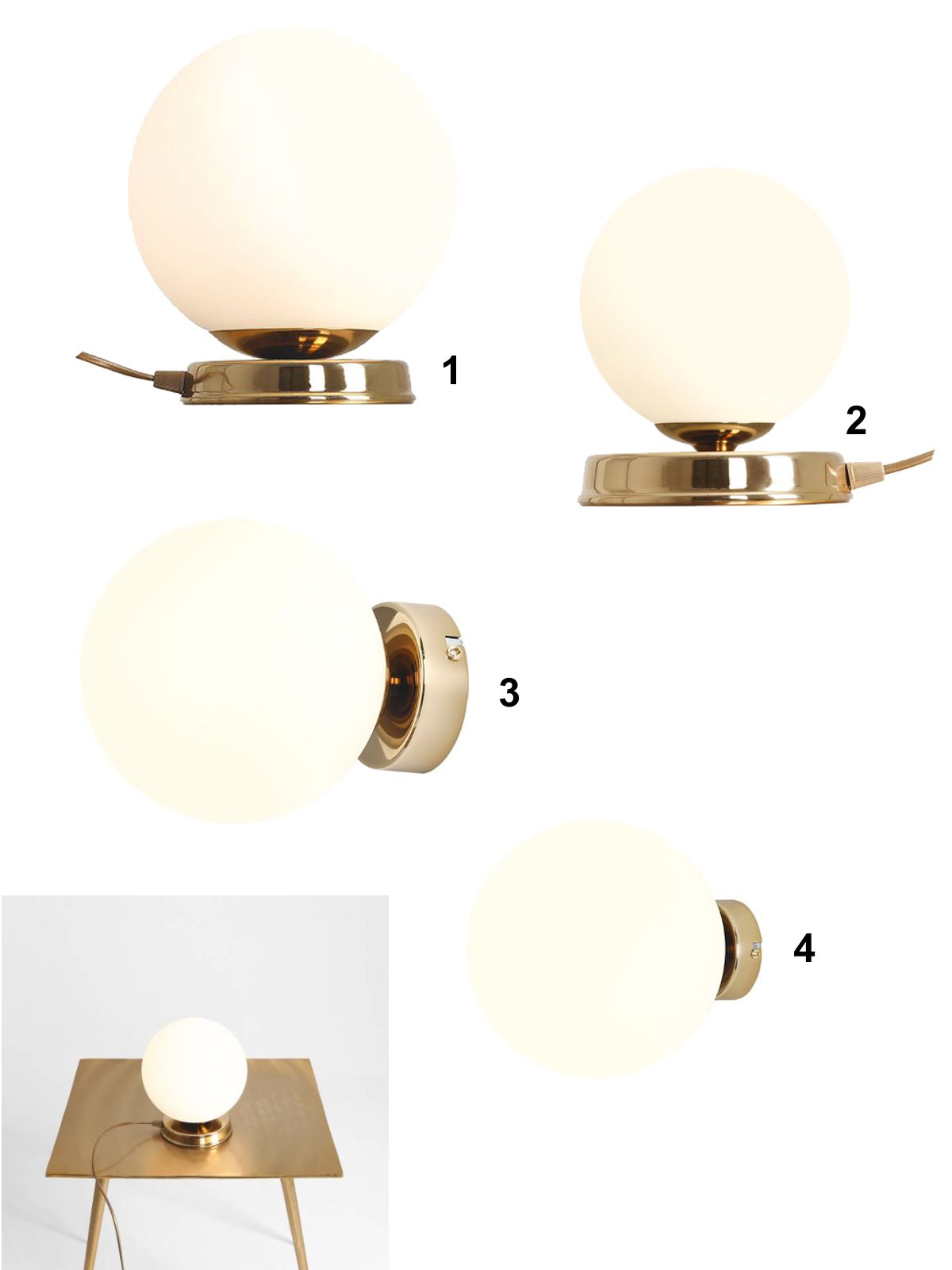 1

2

3

4