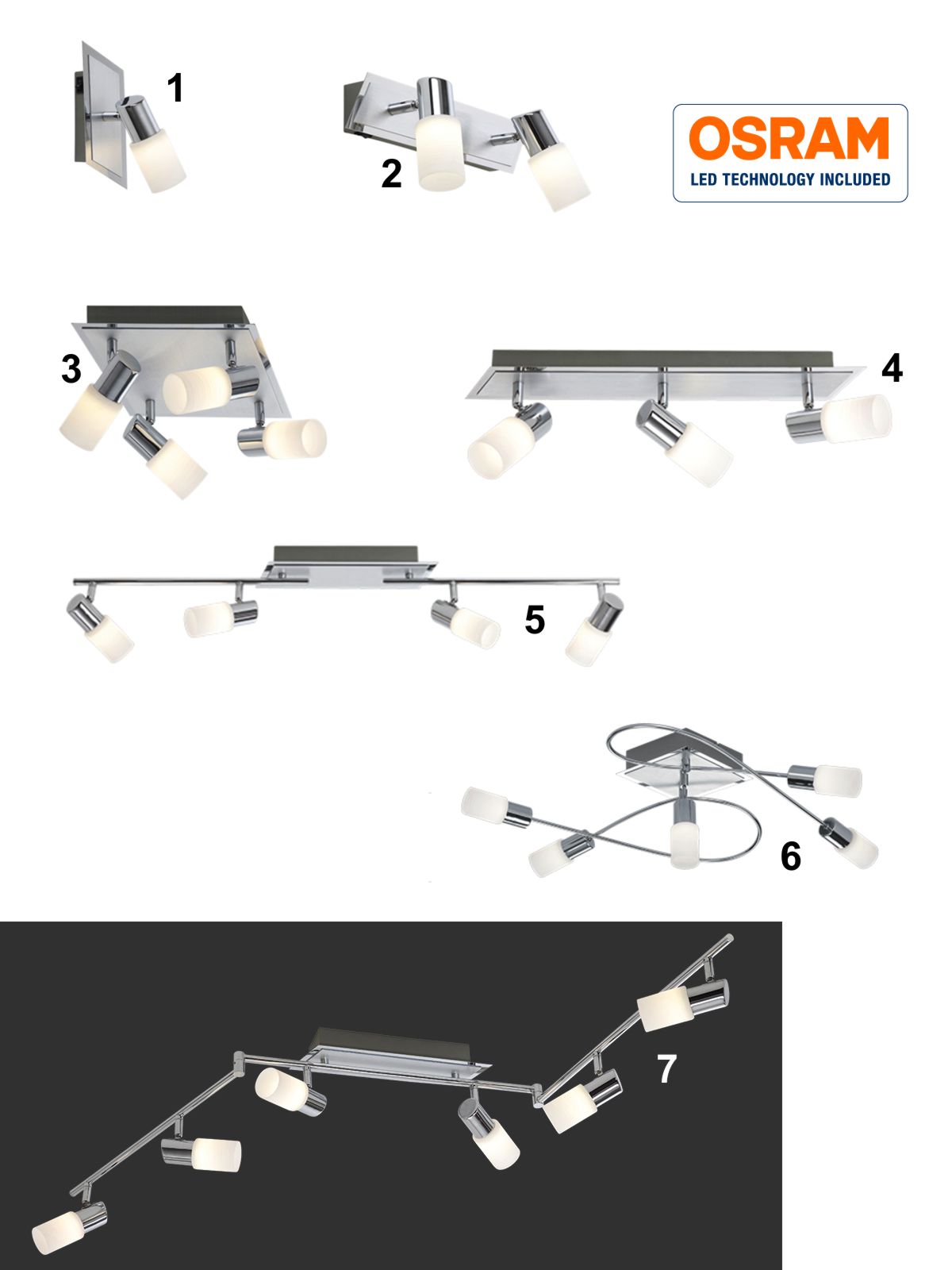 1

2

OSRAM
LED TECHNOLOGY INCLUDED

3

4

5

6

7