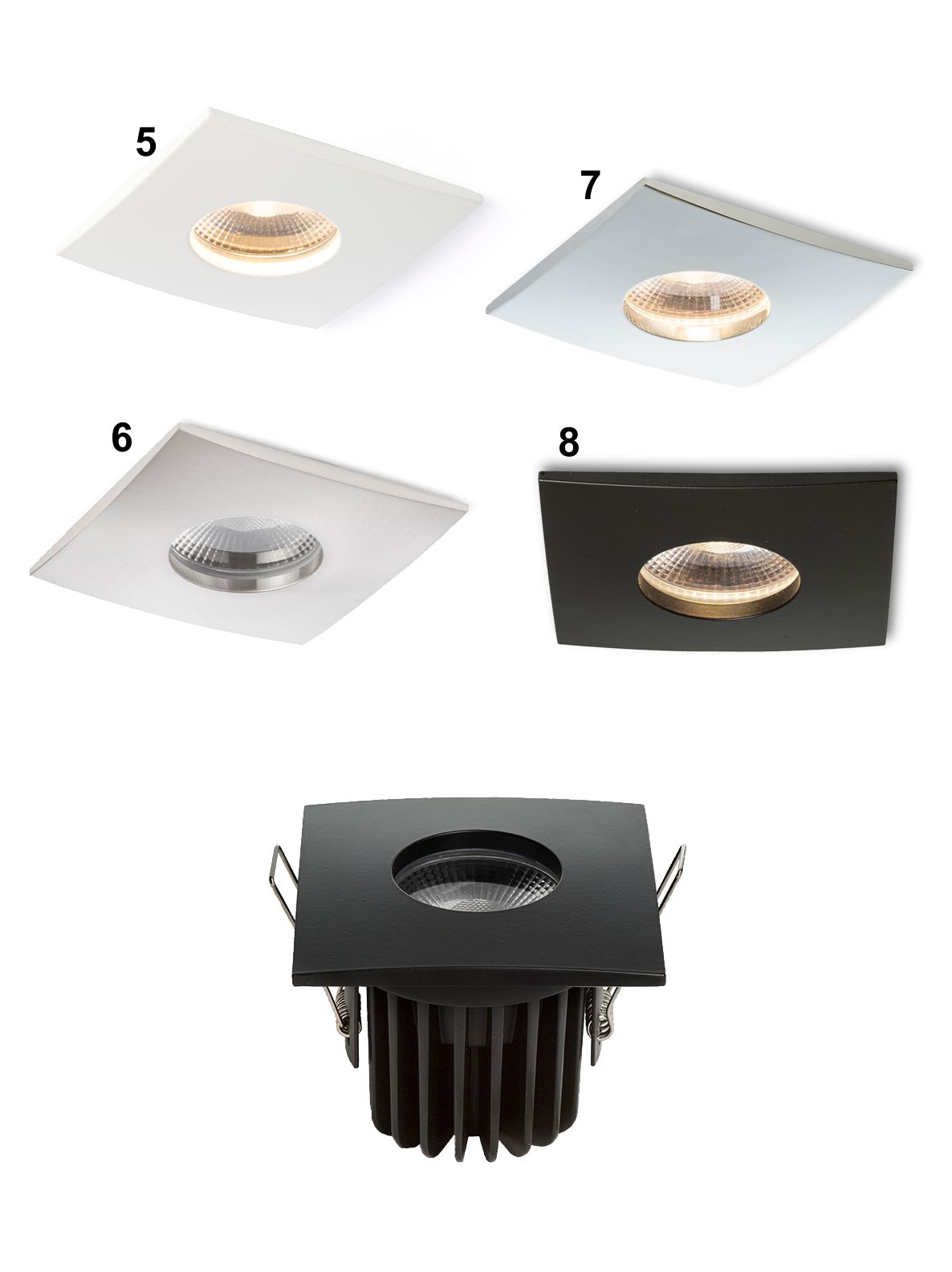 5

7

6

8