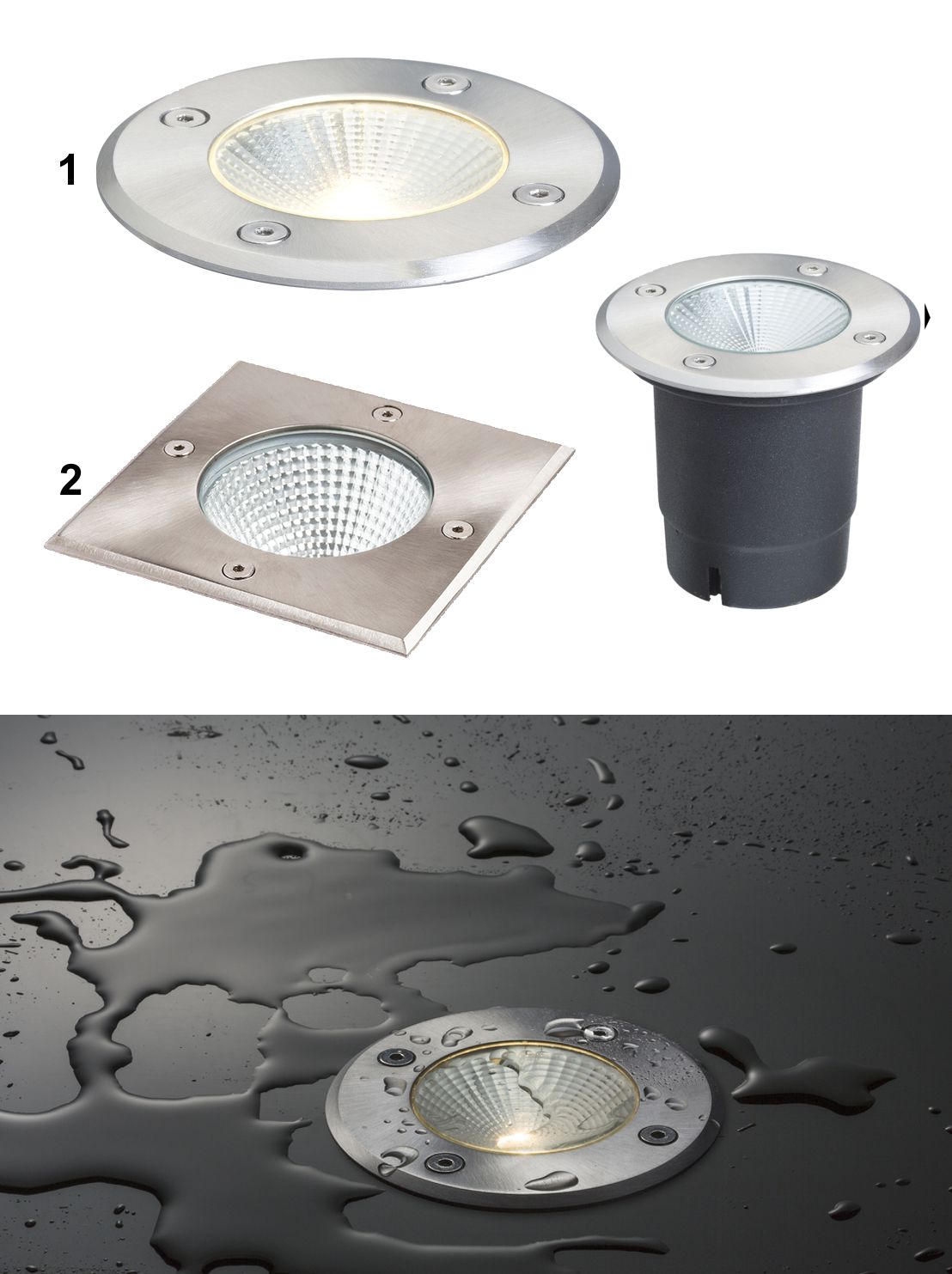 1

2