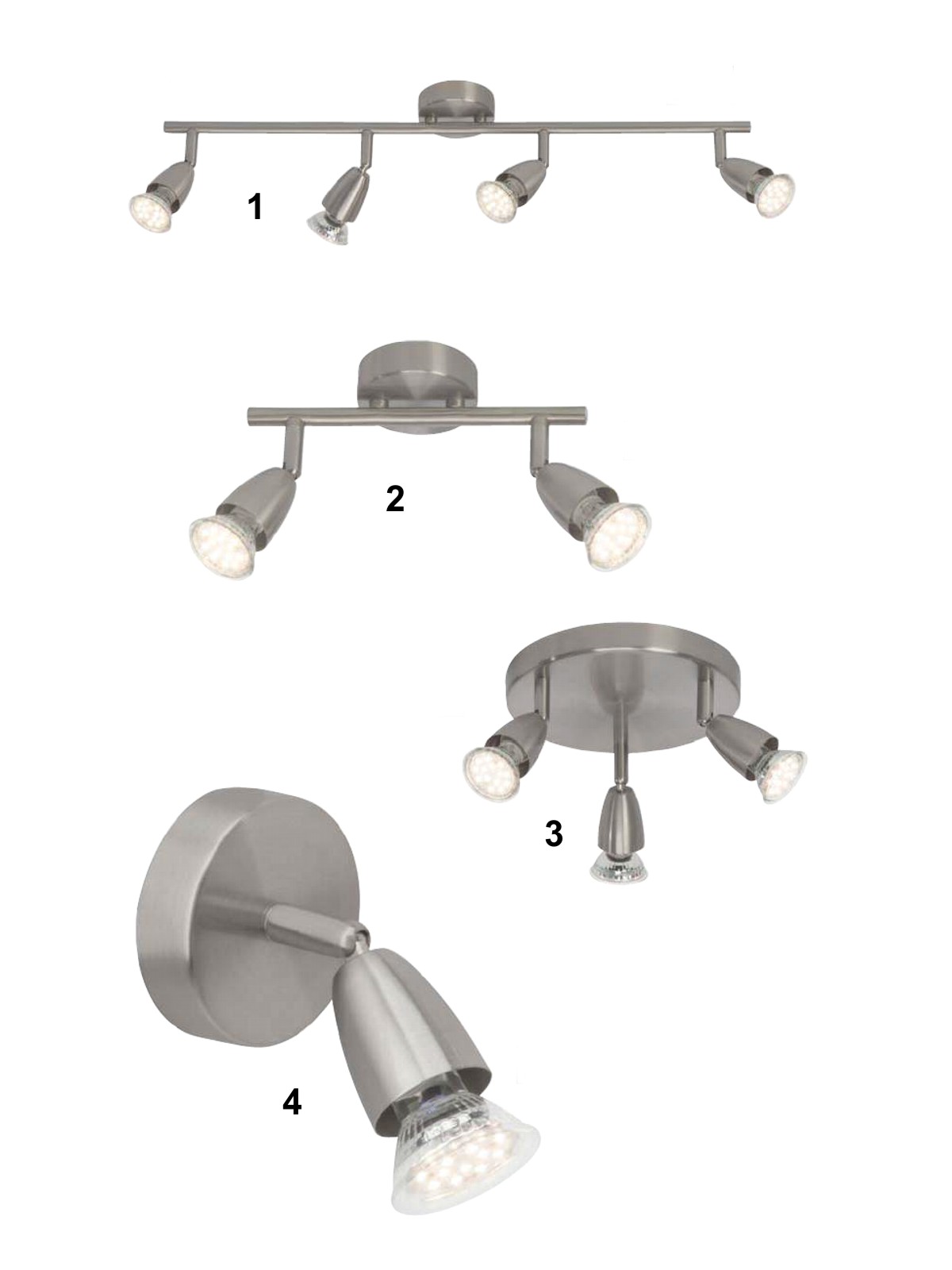 1

2

3

4