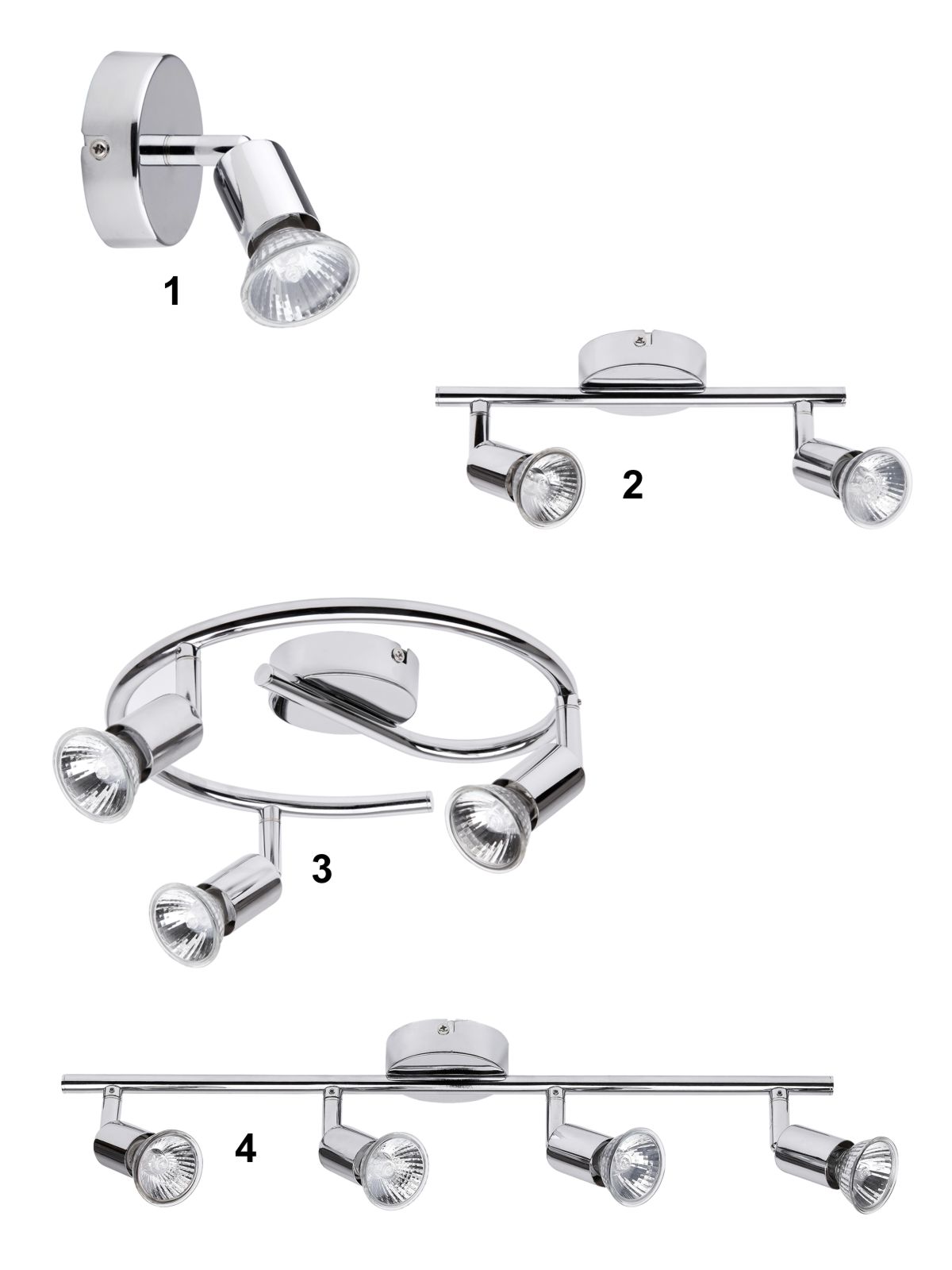 1

2

3

4