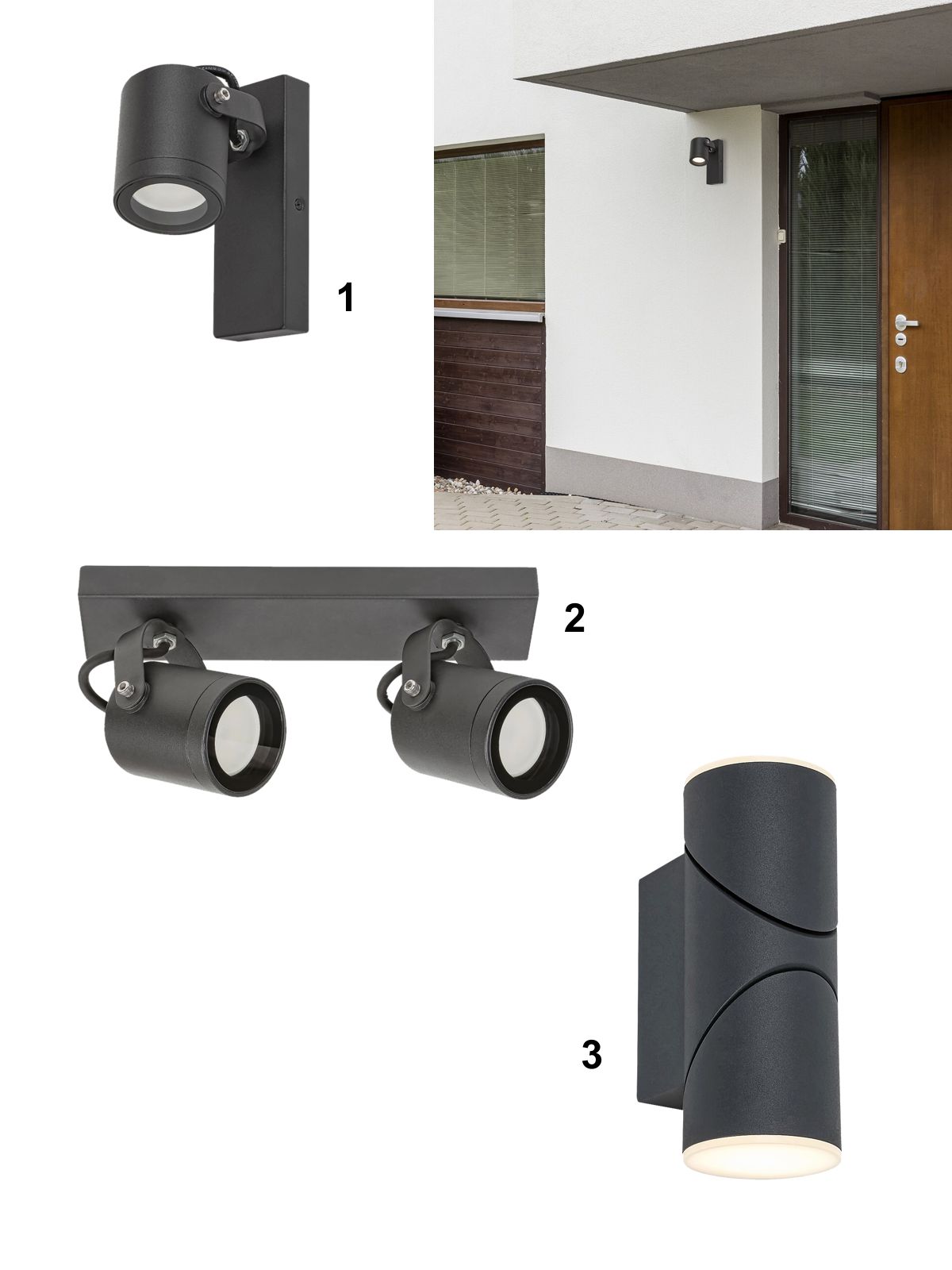 1

2

3