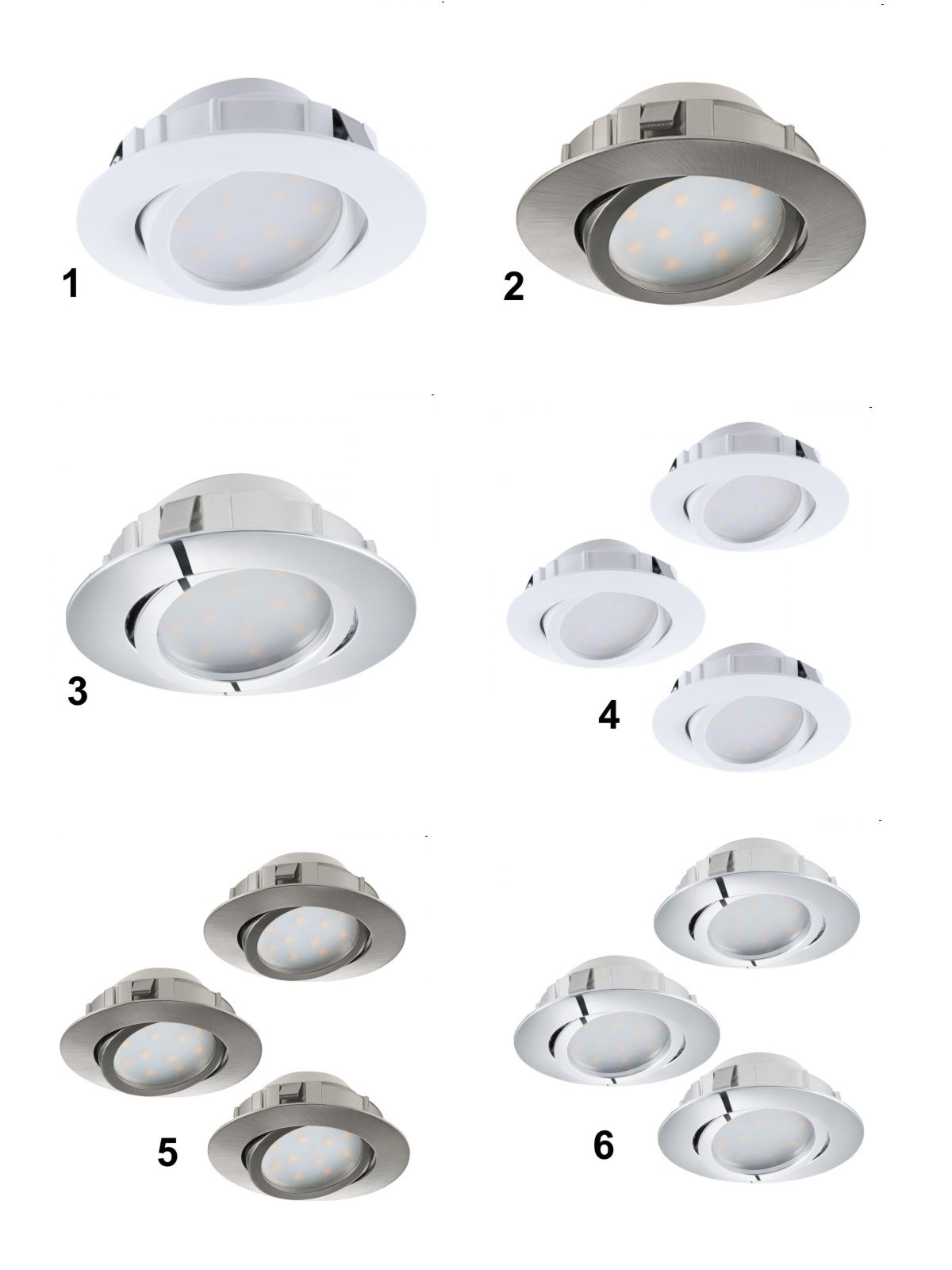 1

2

3

4

5

6