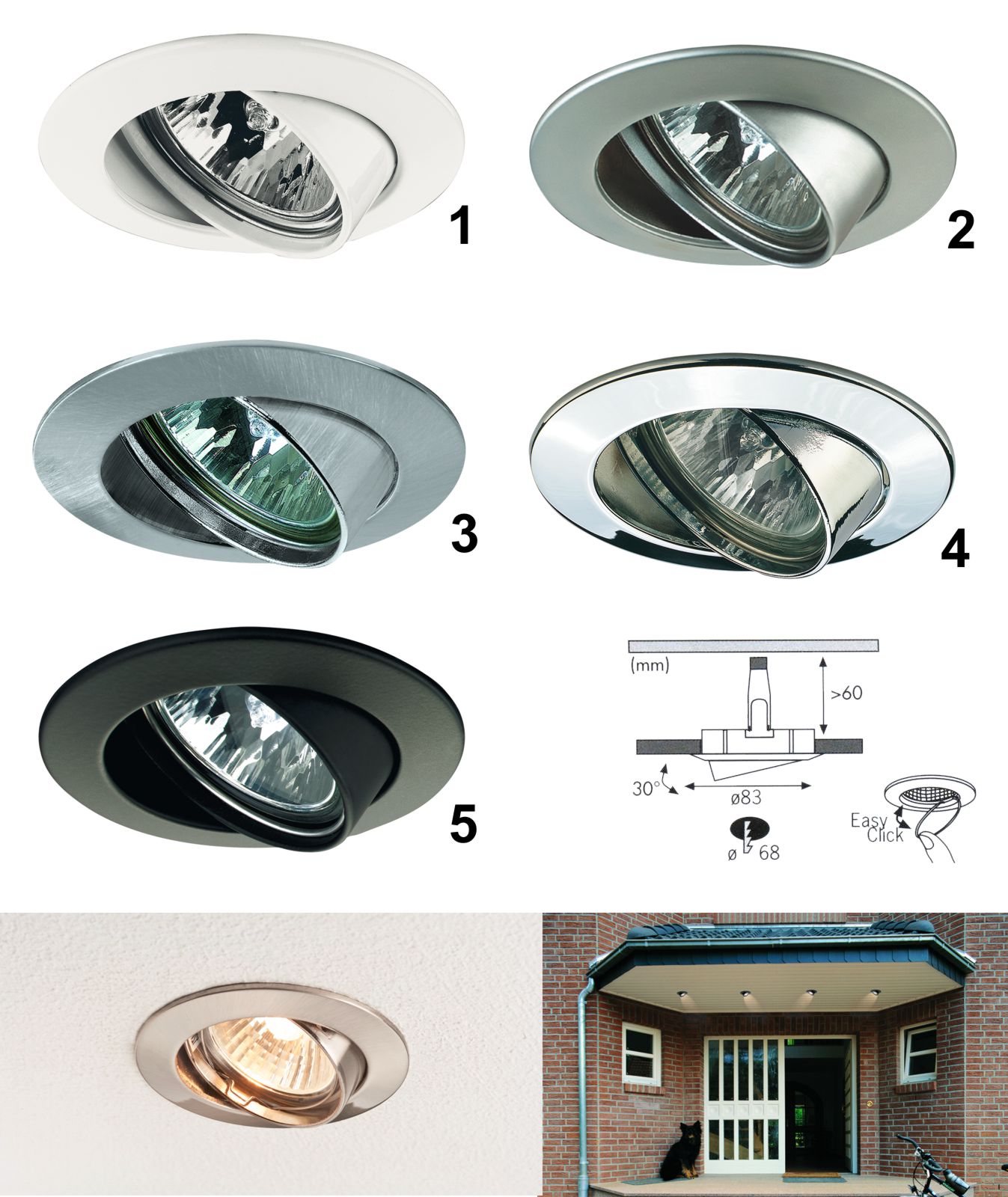 1

2

3

4

5

(mm)

>60

30°

ø83

ø 68

Easy Click