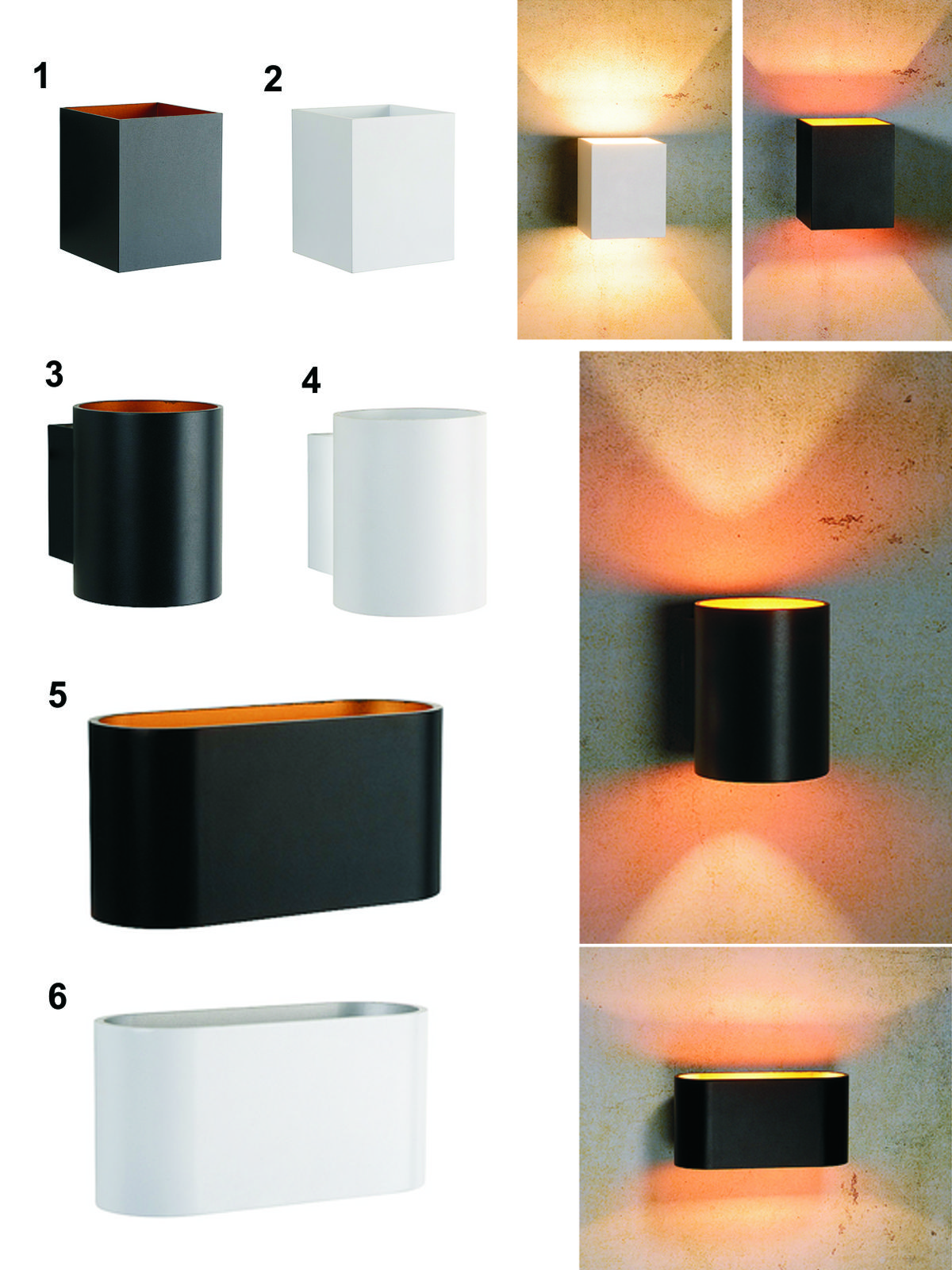 1

2

3

4

5

6