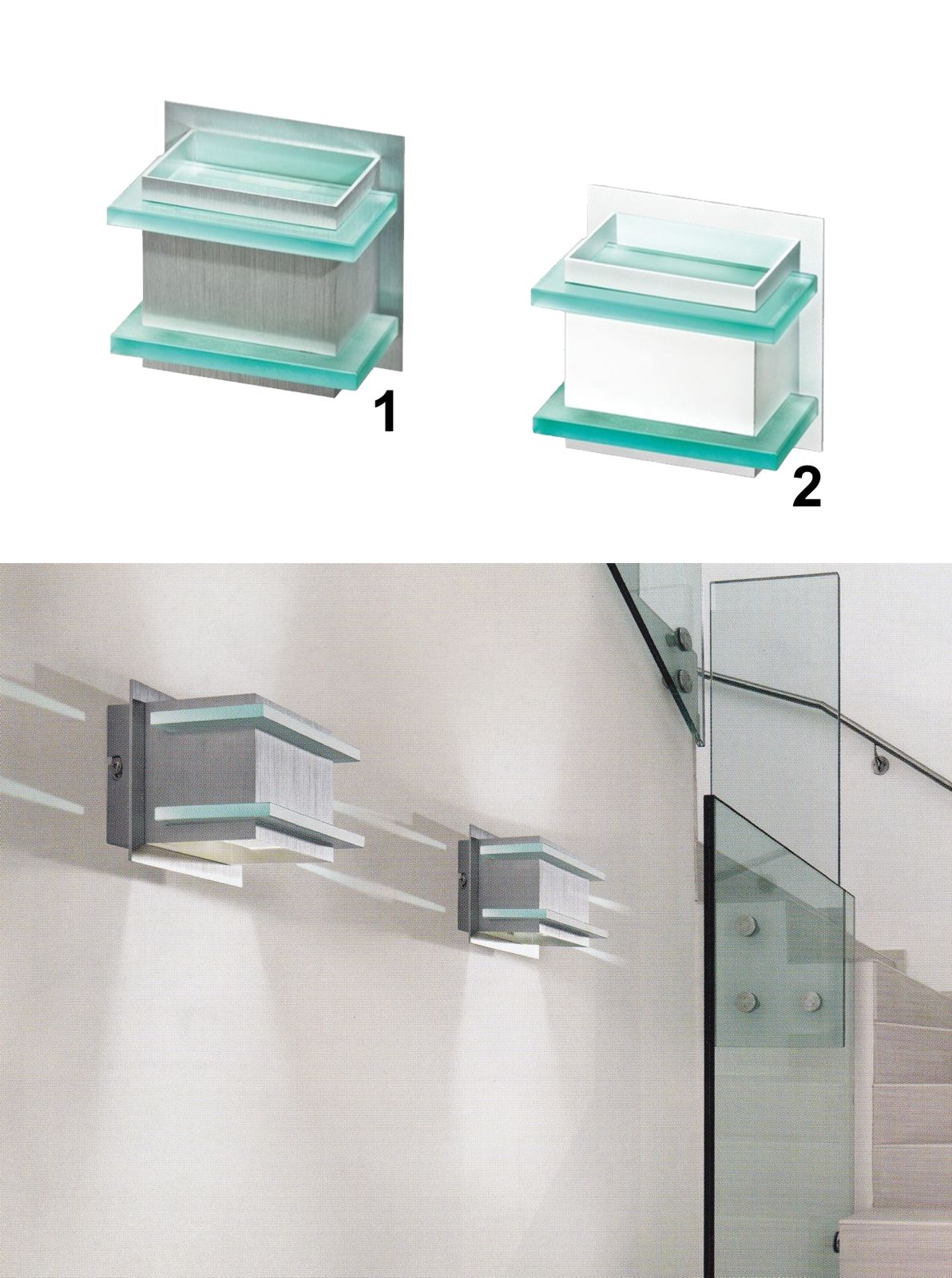 1

2