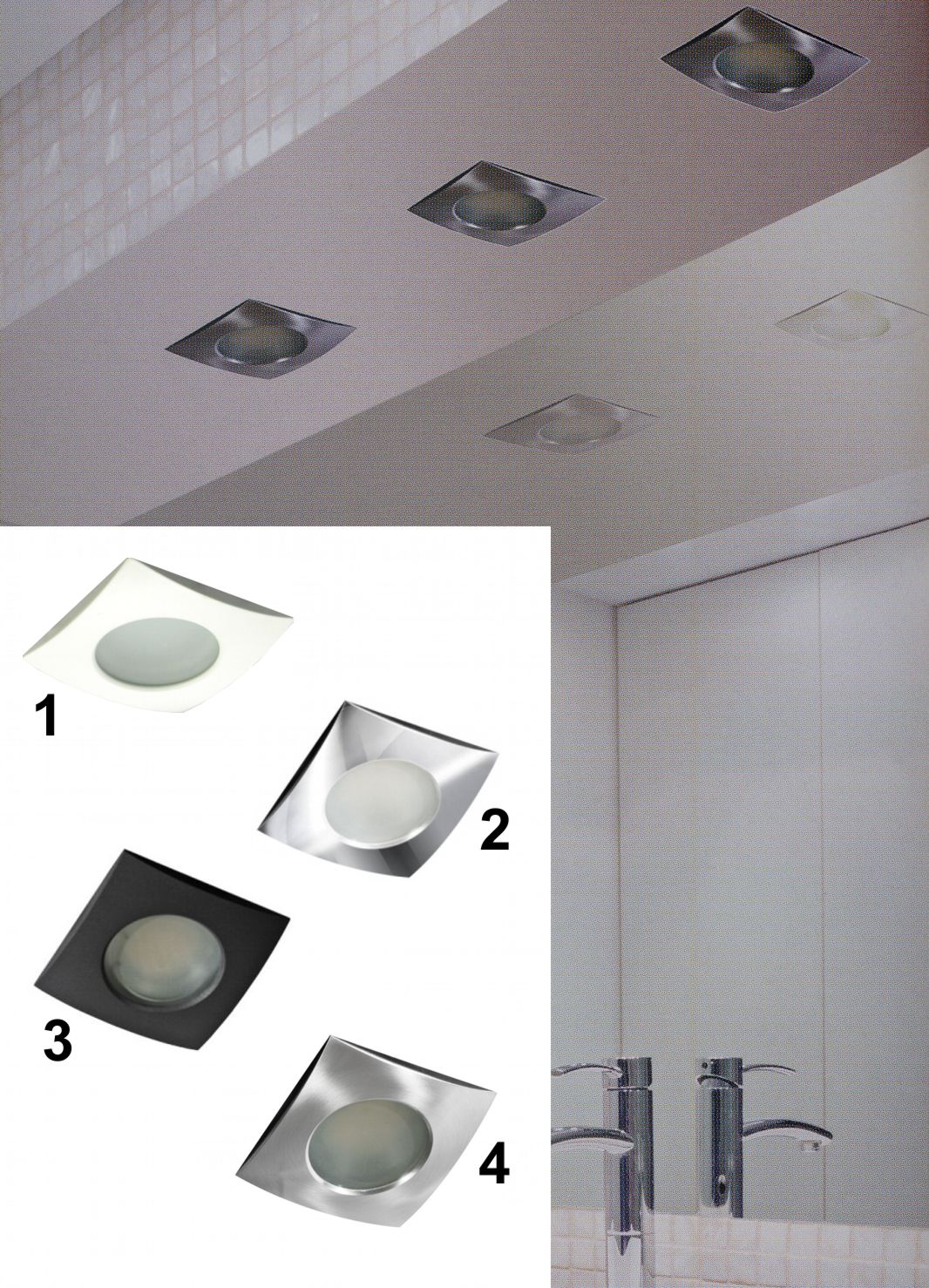 1

2

3

4