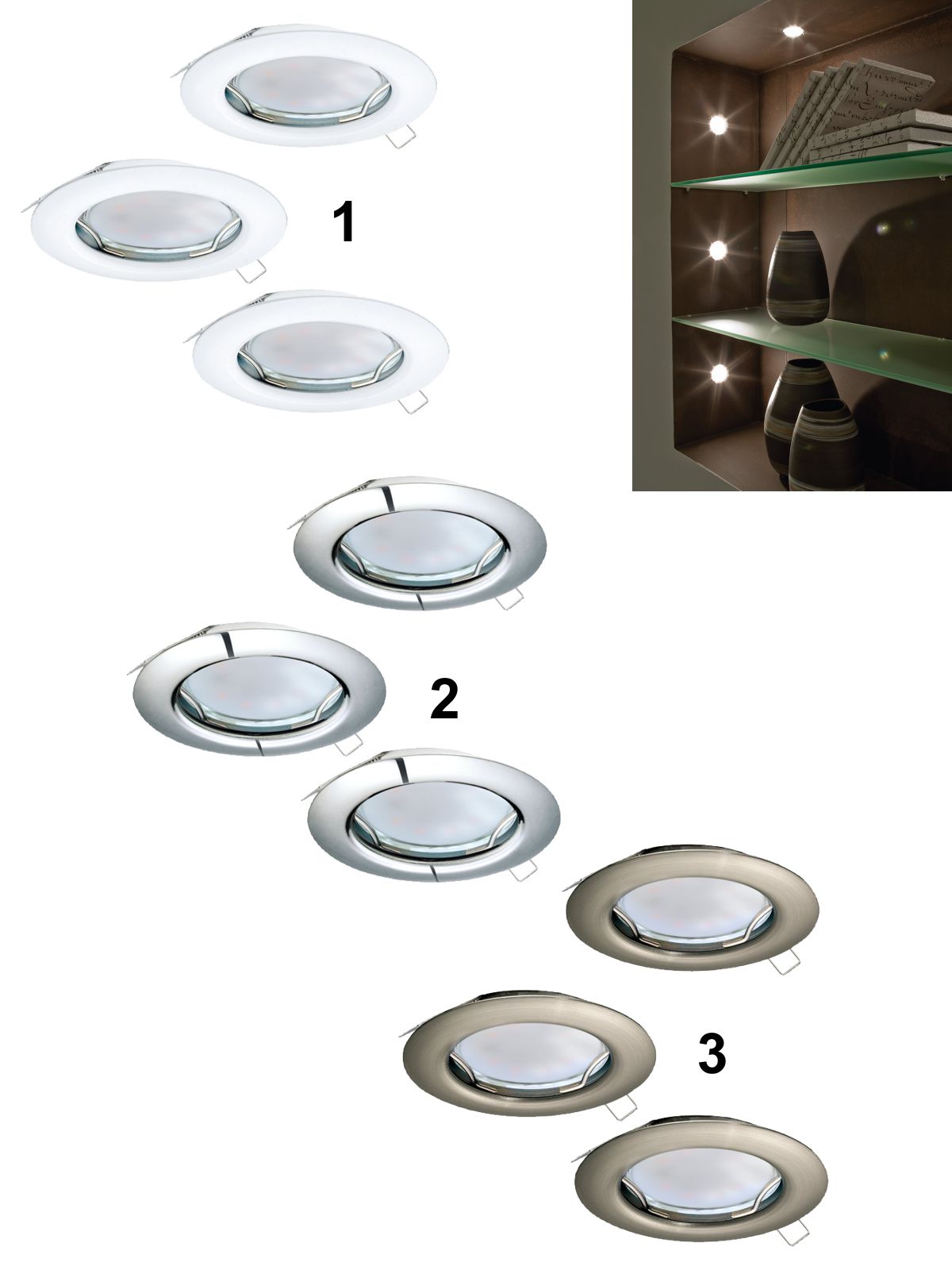 1

2

3