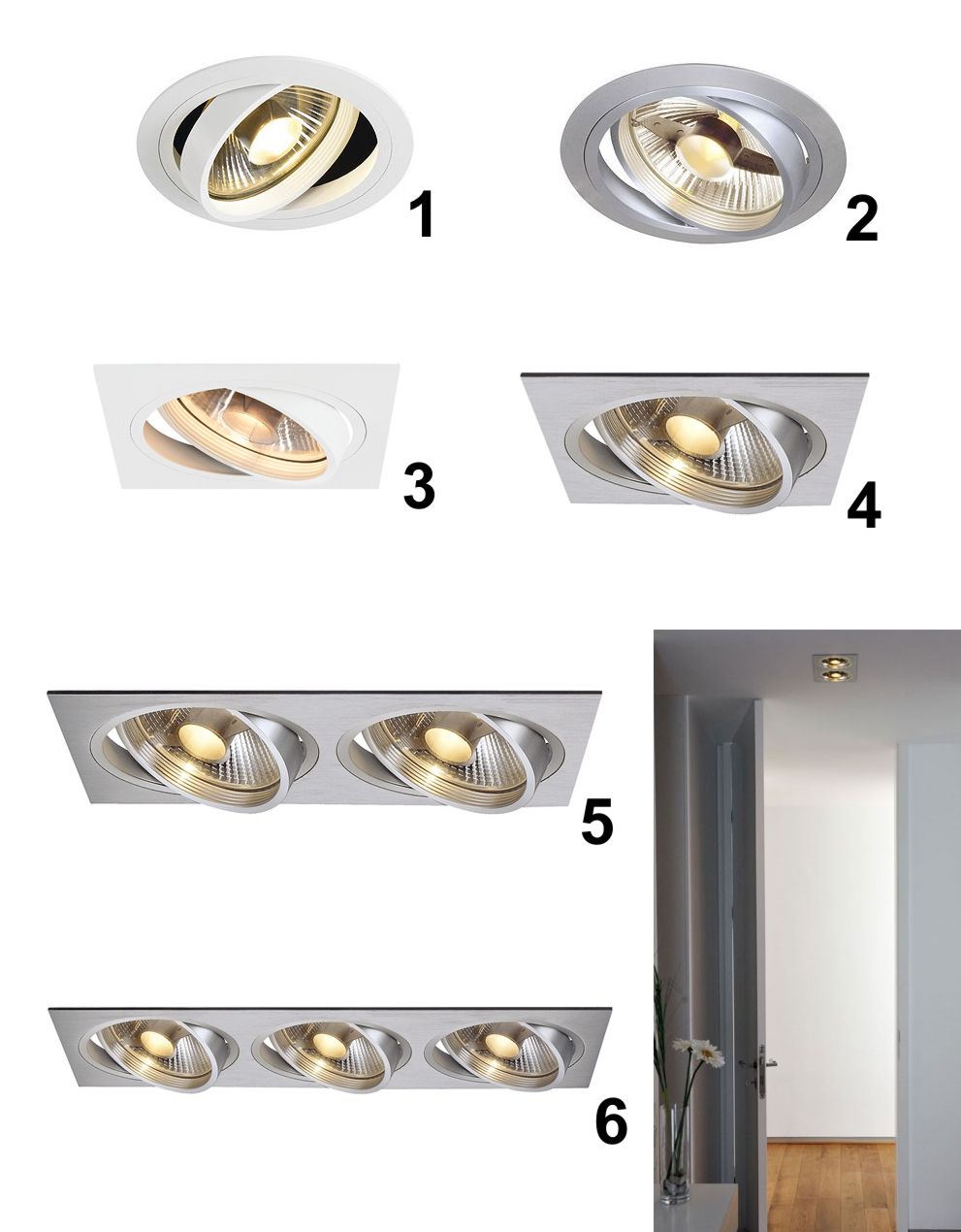 1

2

3

4

5

6