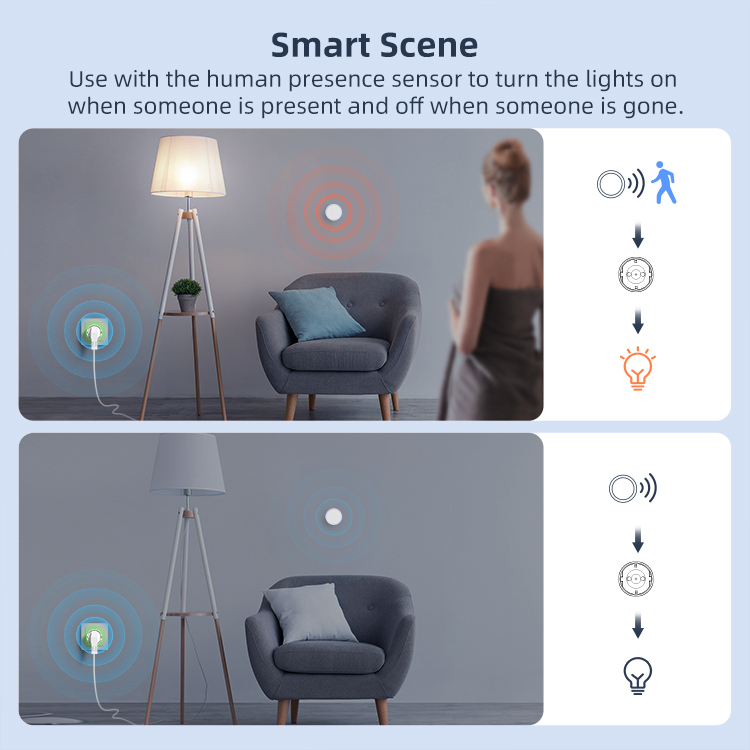 Smart Scene

Use with the human presence sensor to turn the lights on when someone is present and off when someone is gone.