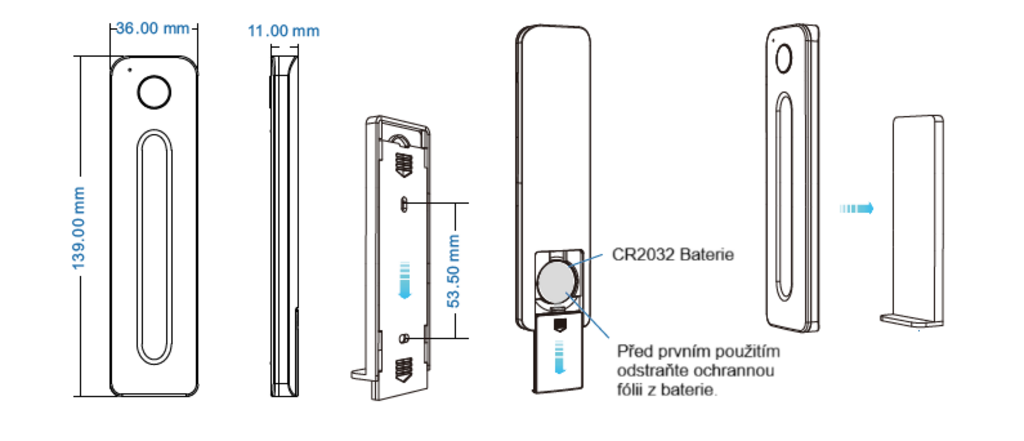 36.00 mm

11.00 mm

139.00 mm

53.50 mm

CR2032 Baterie

Před prvním použitím odstraňte ochrannou fólii z baterie.