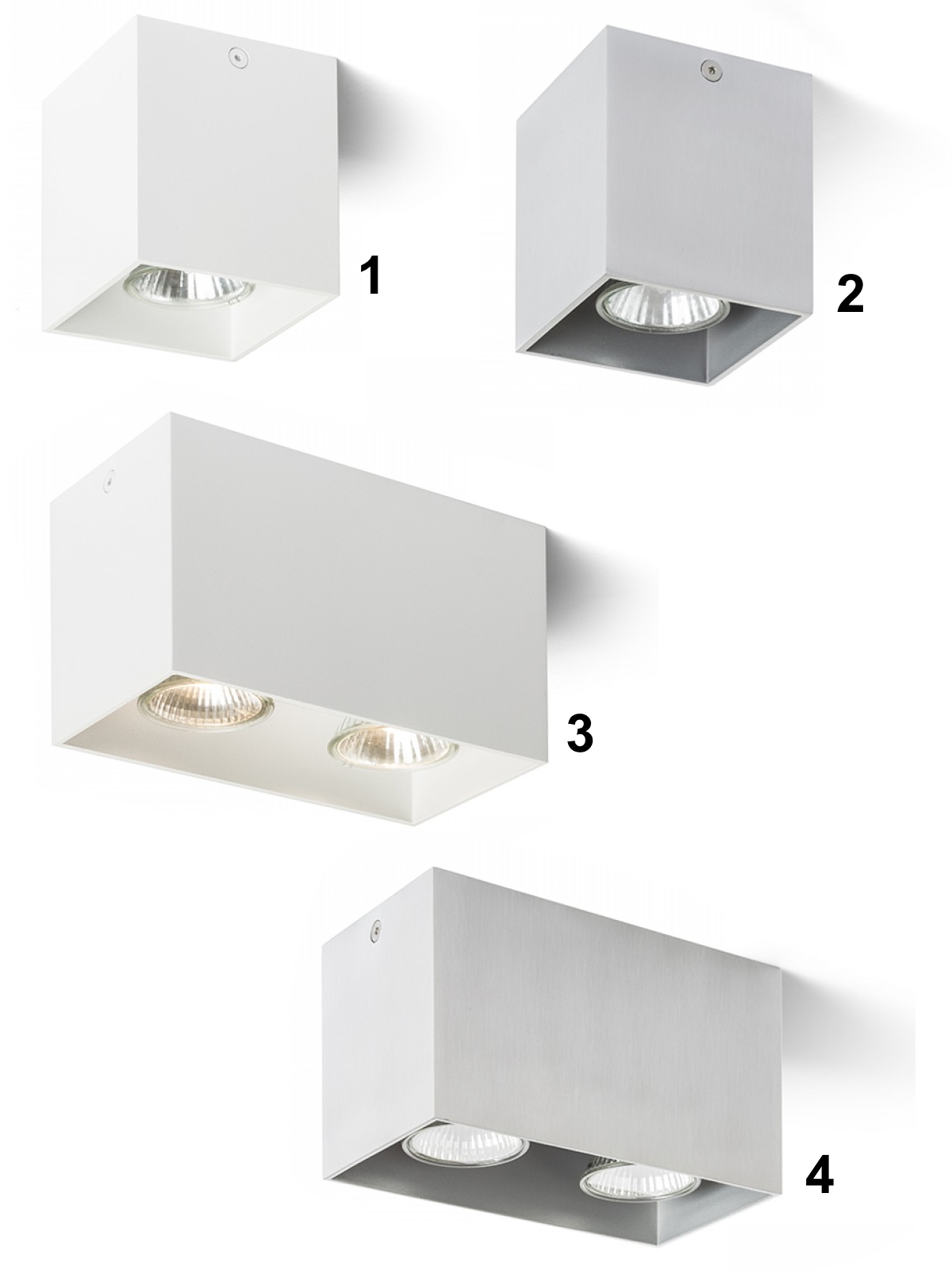 1

2

3

4