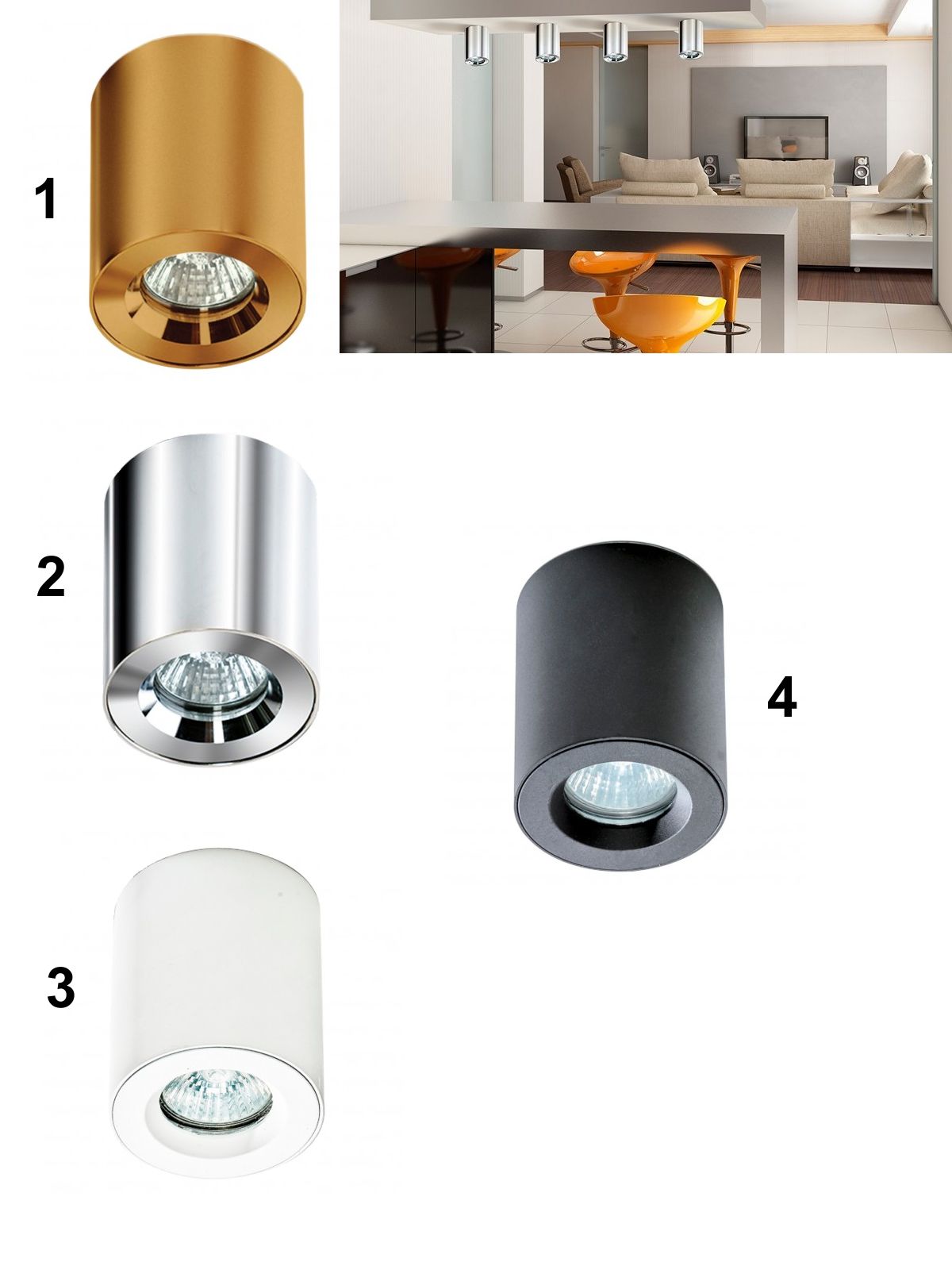 1

2

4

3