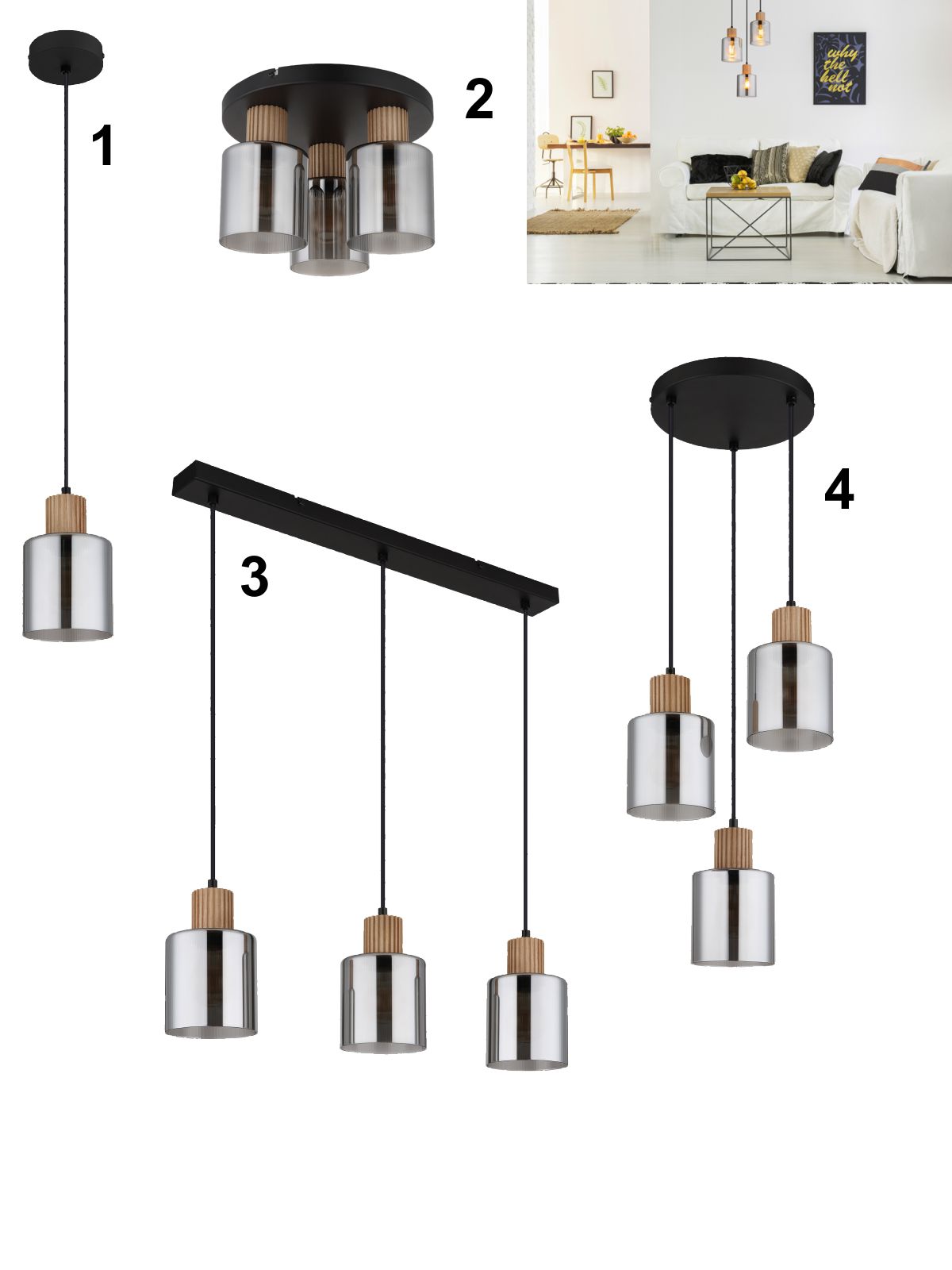 1

2

why the hell not

3

4