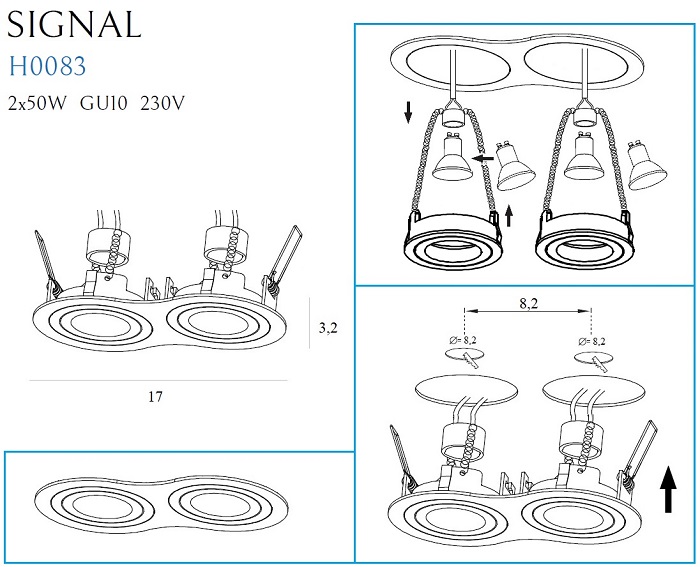 SIGNAL
H0083
2x50W GU10 230V

3,2

17

8,2

Ø= 8,2

Ø= 8,2