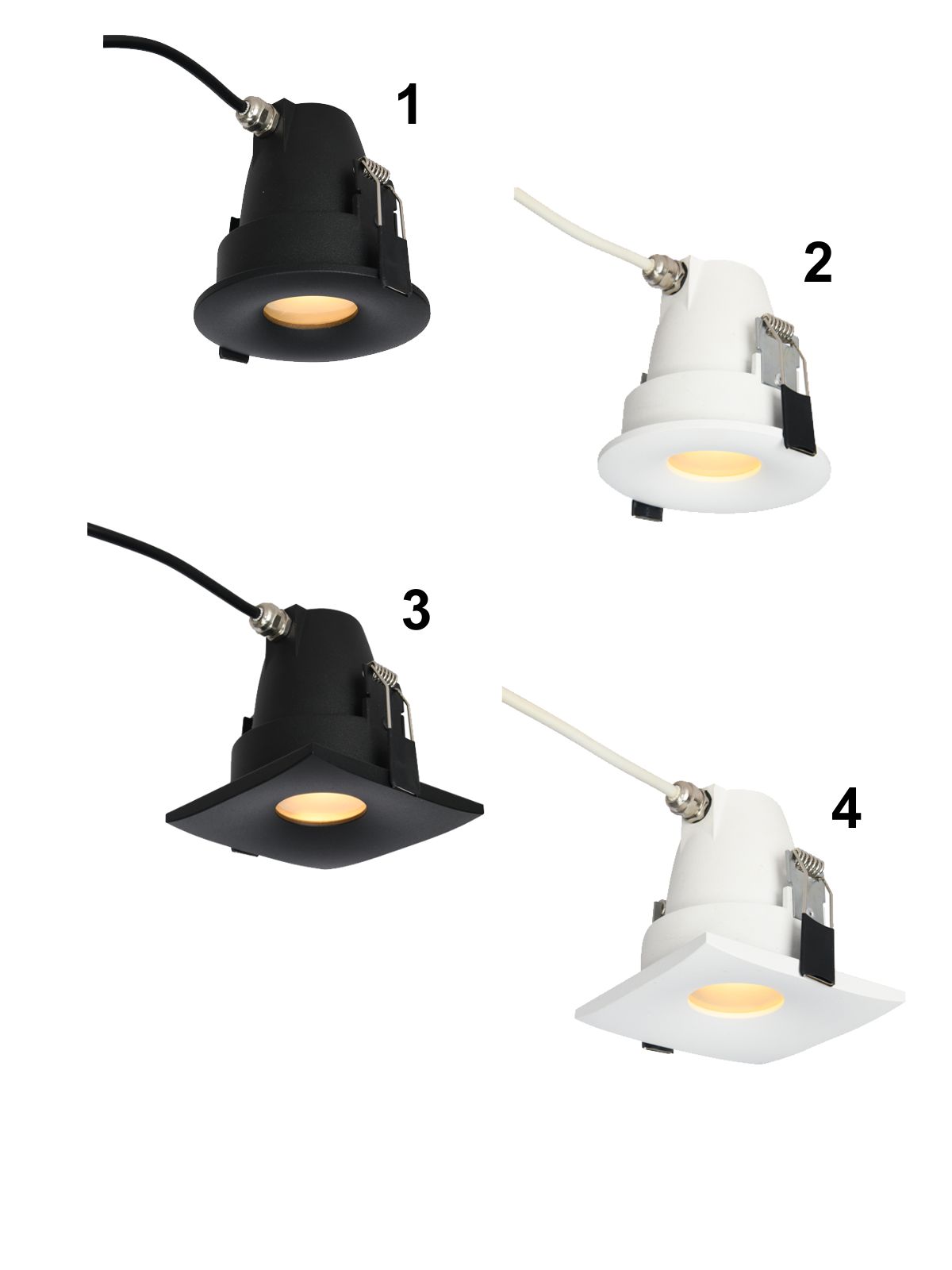 1

2

3

4