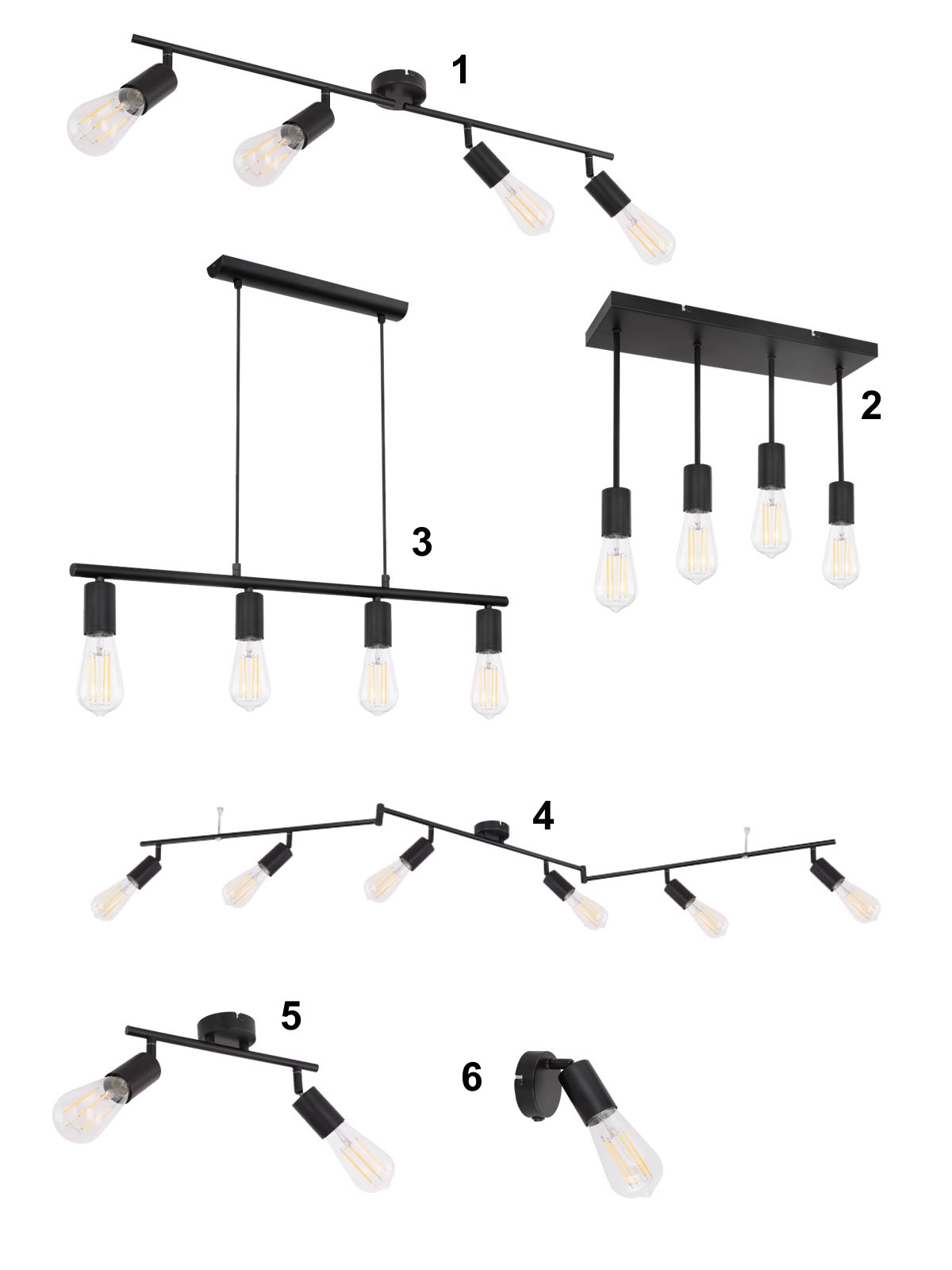 1

2

3

4

5

6