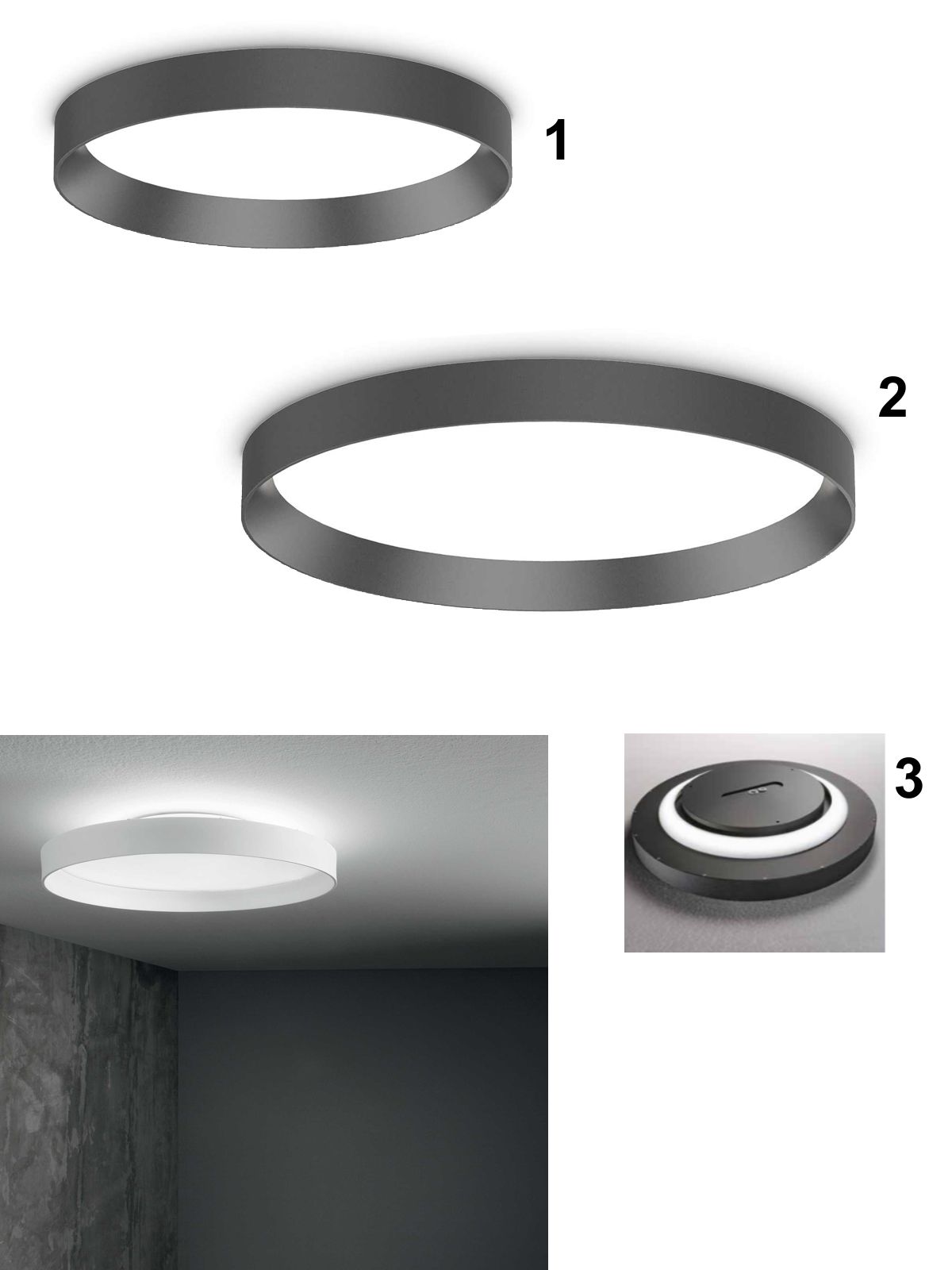 1

2

3