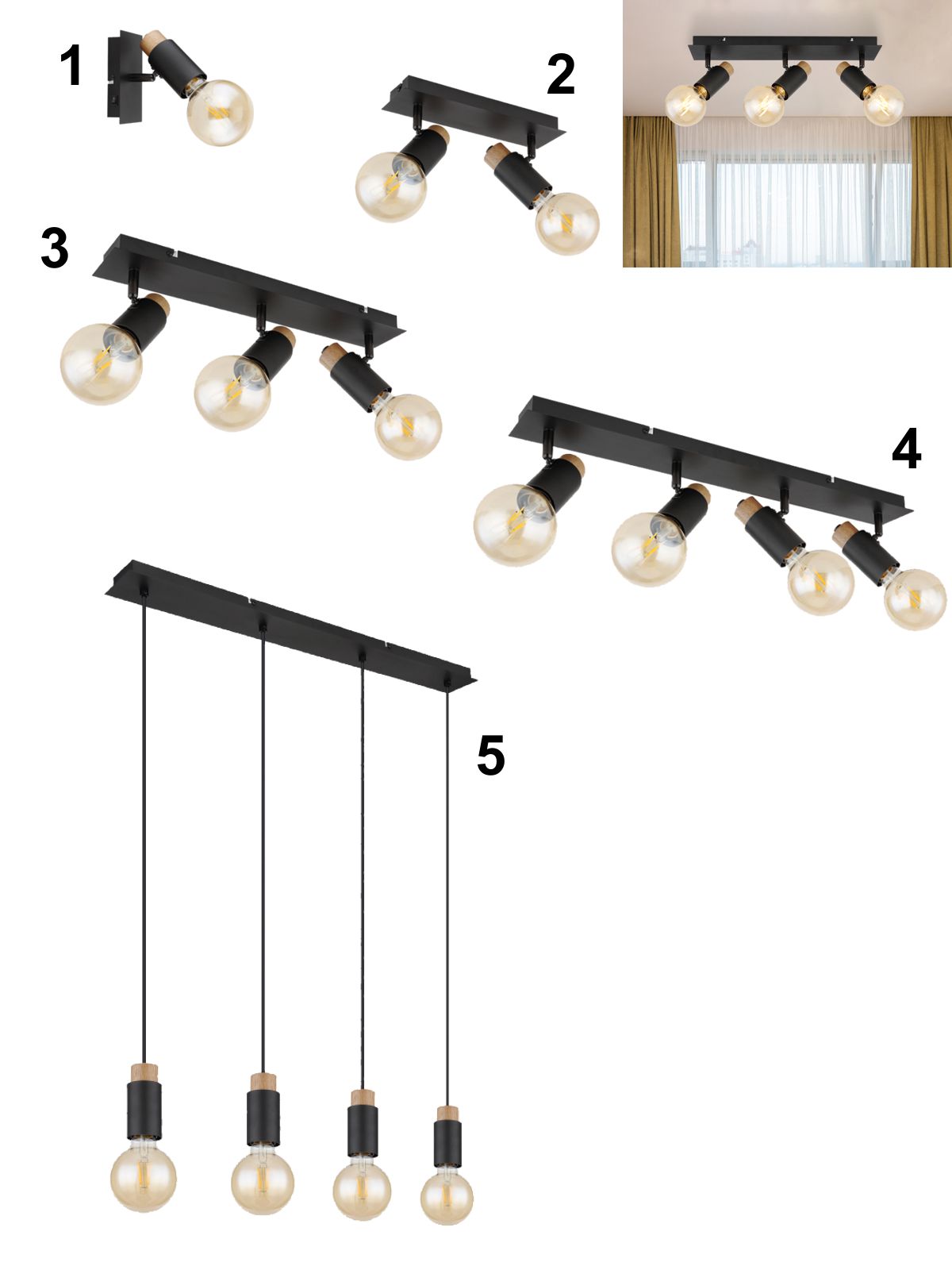 1

2

3

4

5