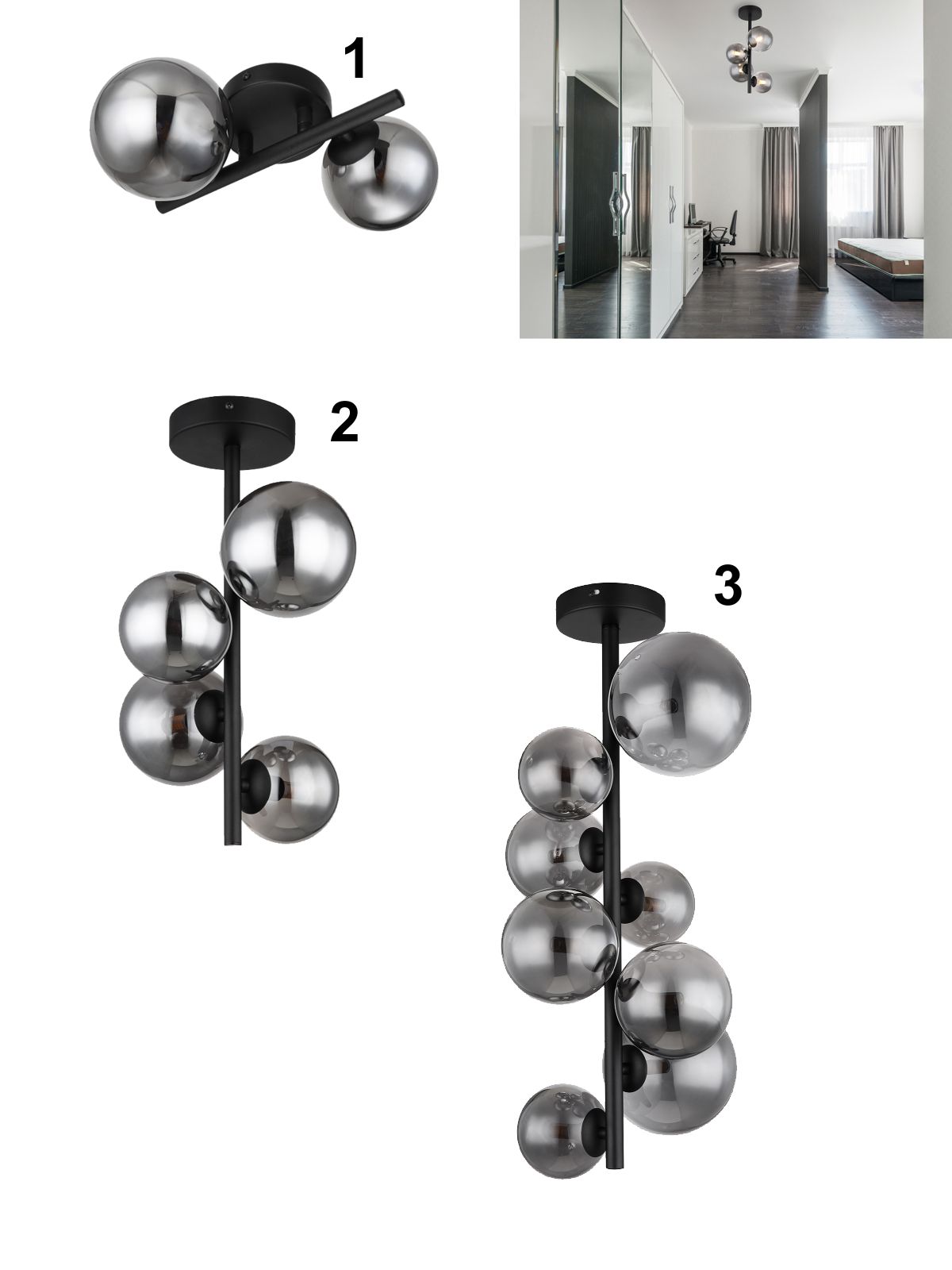 1

2

3