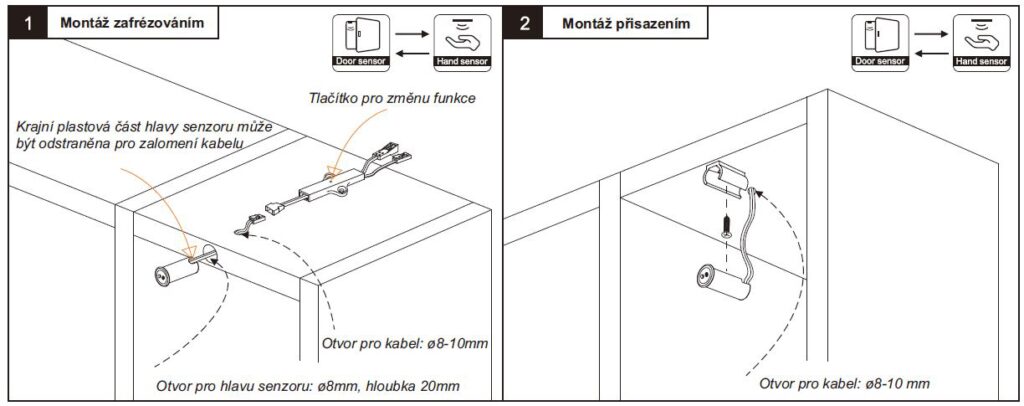 1 Montáž zafrézováním

Door sensor

Hand sensor

Tlačítko pro změnu funkce

Krajní plastová část hlavy senzoru může být odstraněna pro zalomení kabelu

Otvor pro kabel: ø8-10mm

Otvor pro hlavu senzoru: ø8mm, hloubka 20mm

2 Montáž přisazením

Door sensor

Hand sensor

Otvor pro kabel: ø8-10 mm