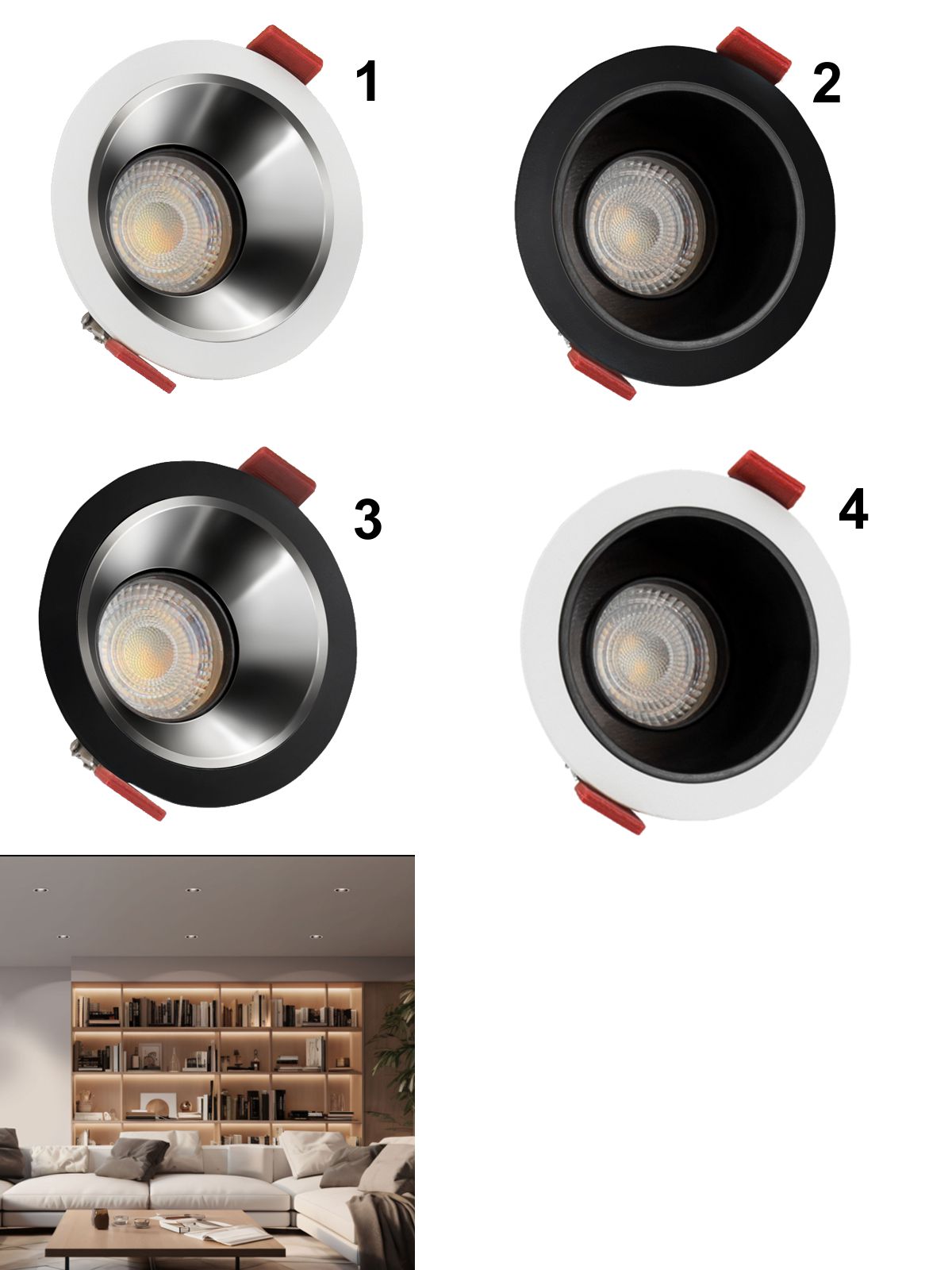 1

2

3

4